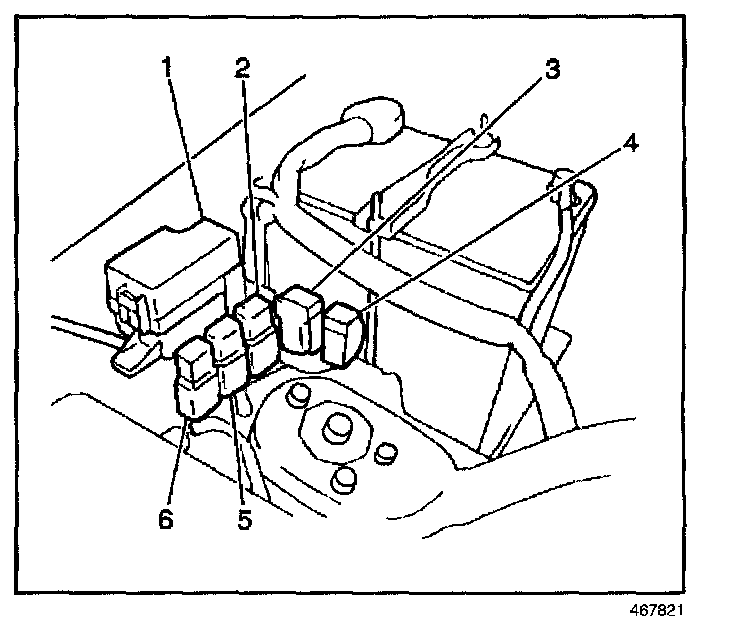 1
2
3
4
6
5
467821