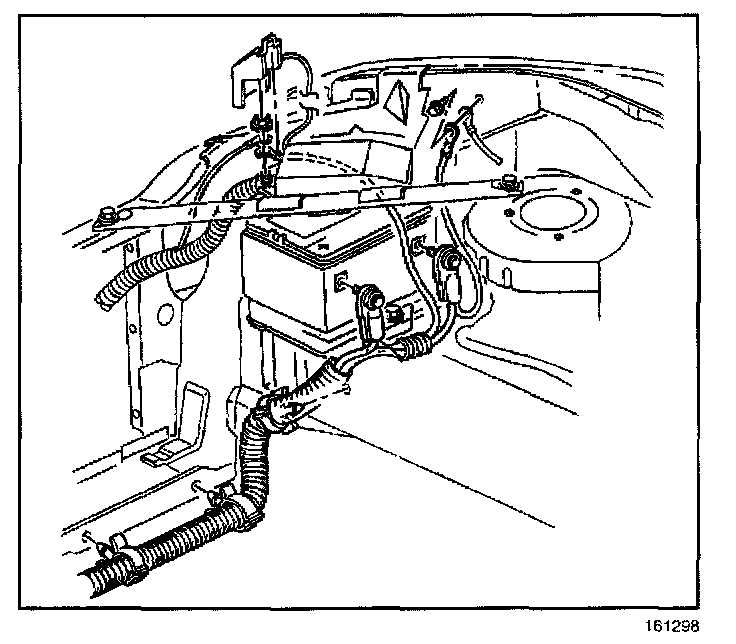 161298