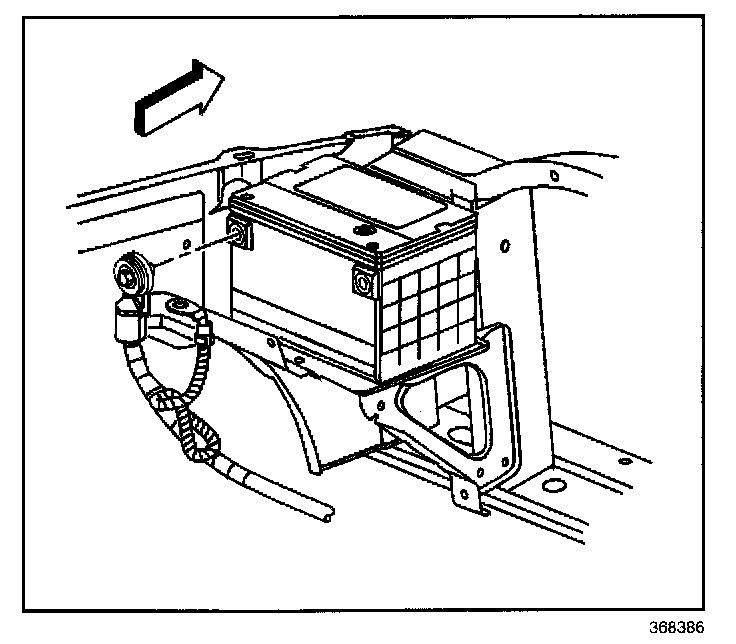 368386