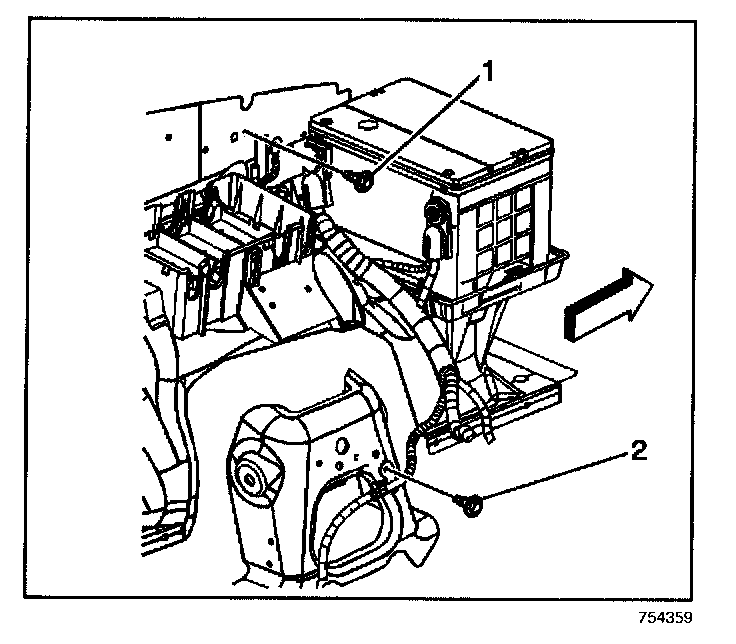 1
2
754359