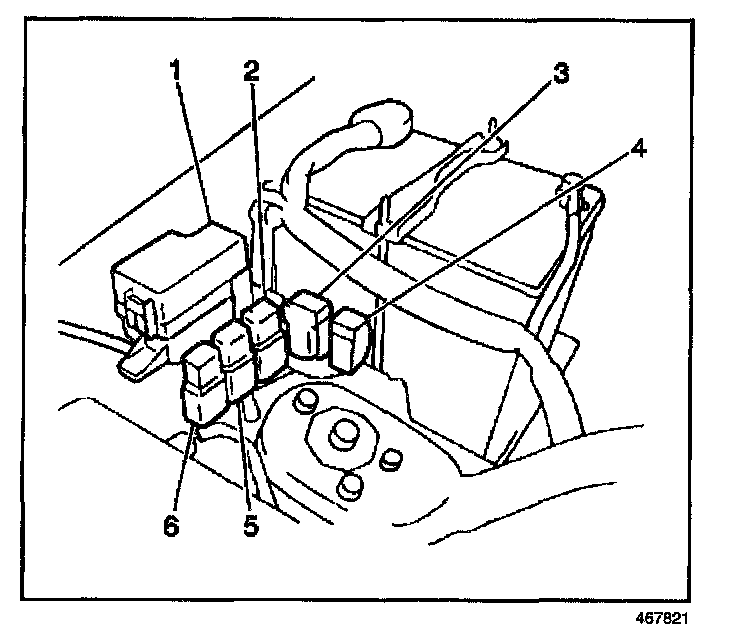 1
2
3
4
6
5
467821