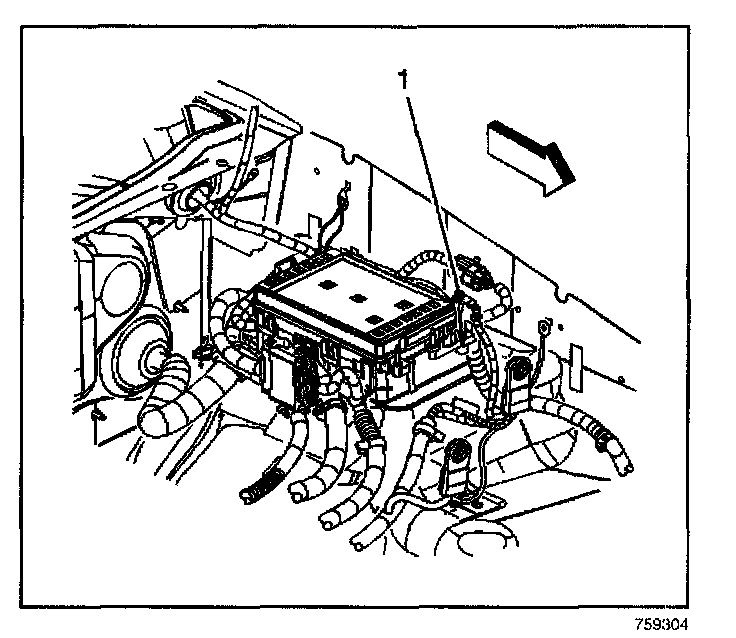 1

759304