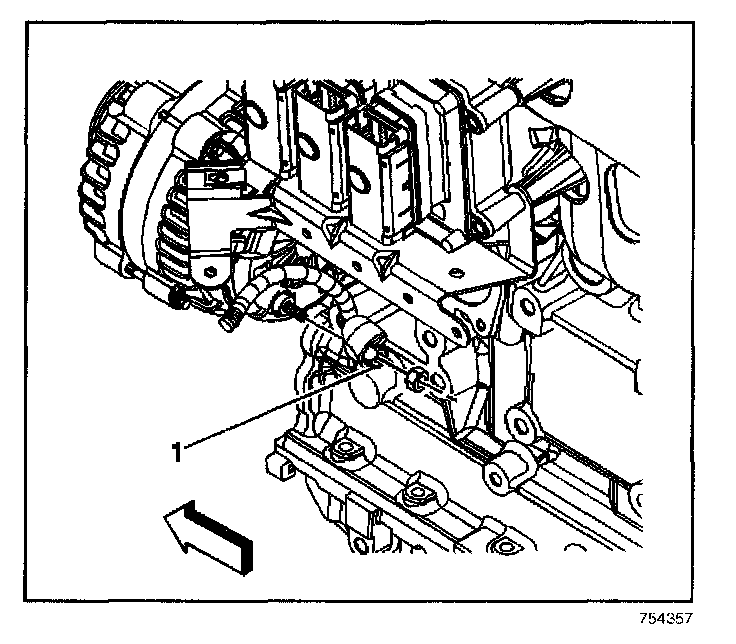 1

754357