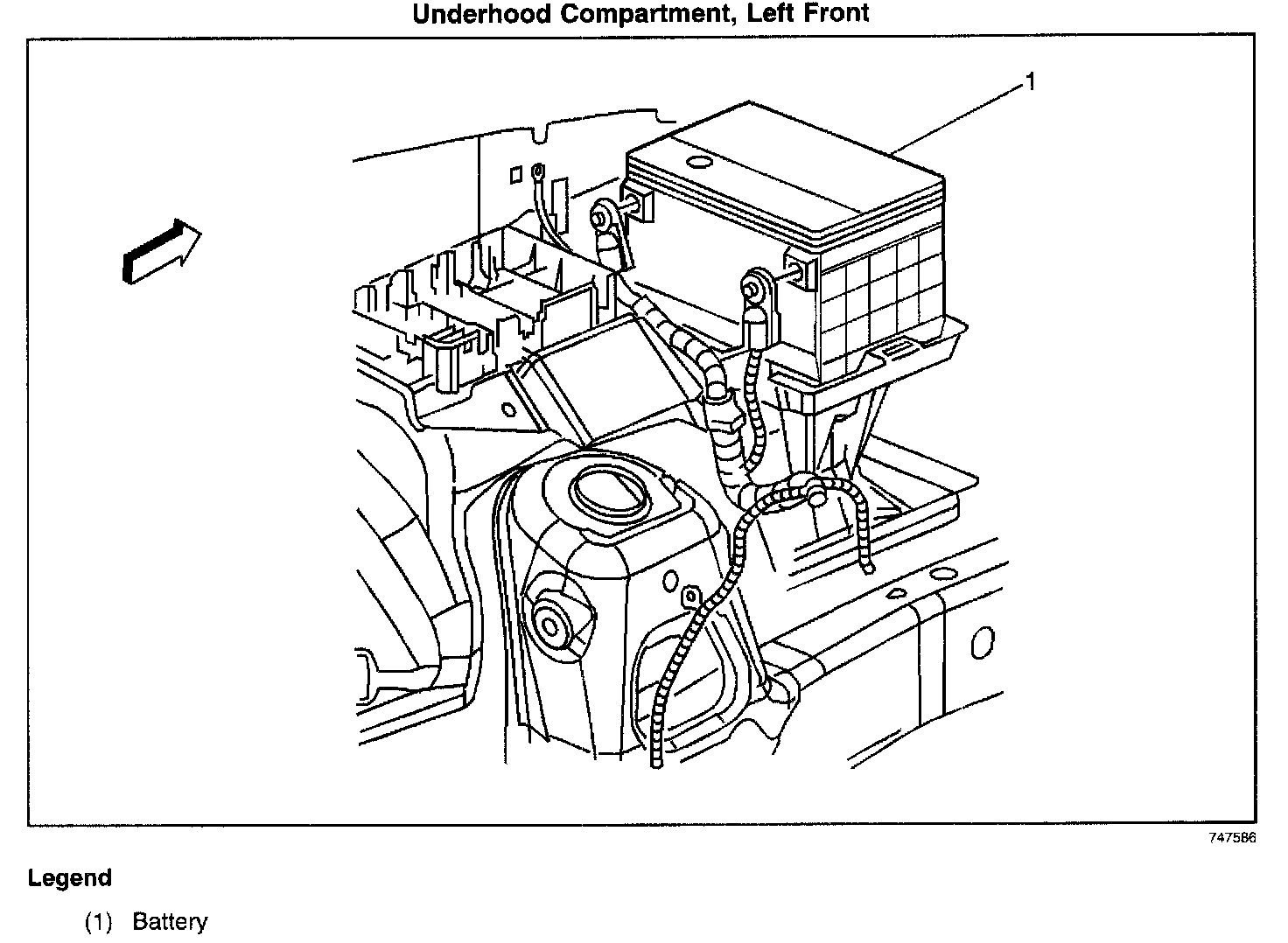 Underhood Compartment, Left Front

1

747586

Legend

(1) Battery