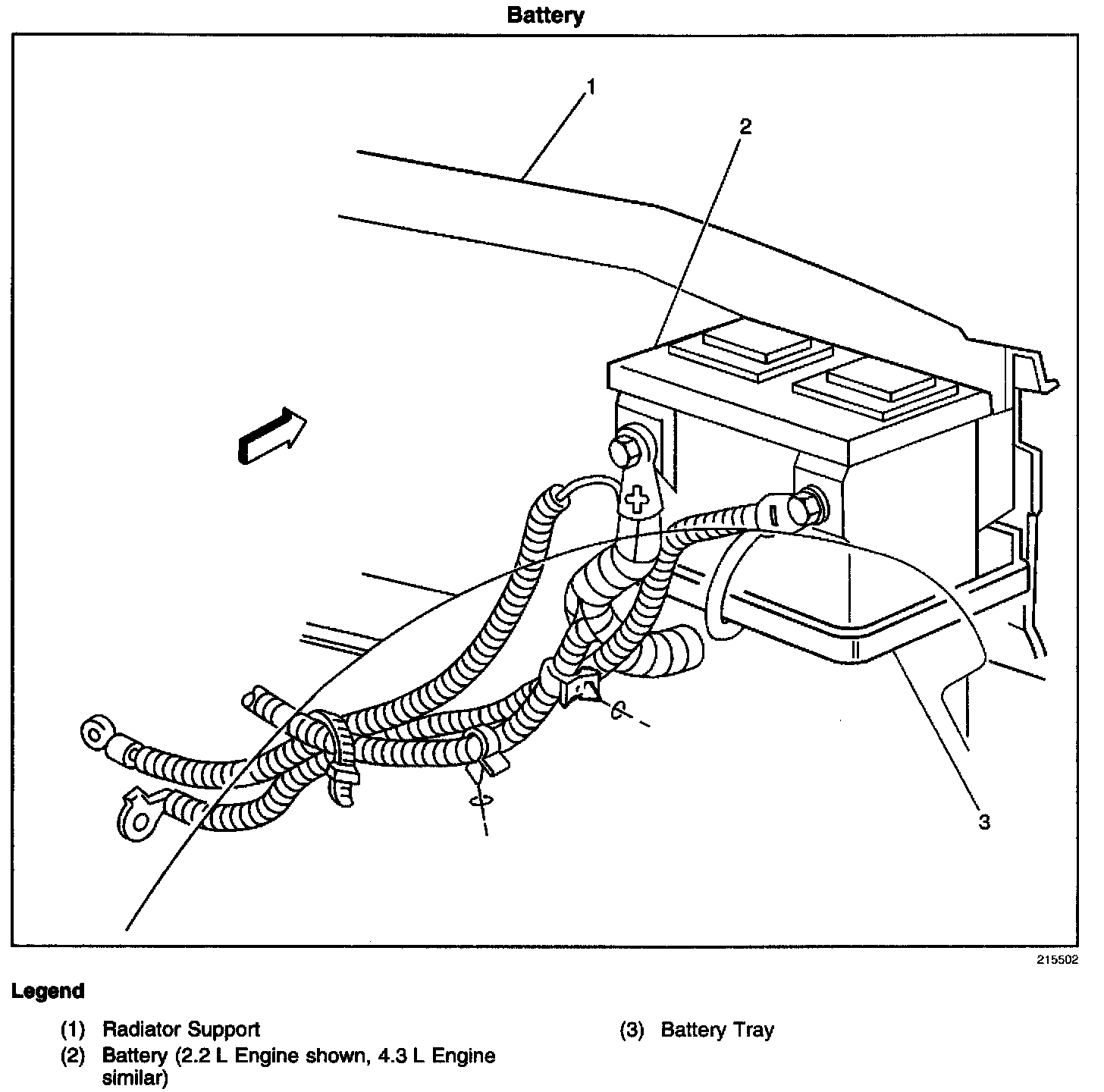 Battery

1

2

3

215502

Legend

(1) Radiator Support

(2) Battery (2.2 L Engine shown, 4.3 L Engine similar)

(3) Battery Tray