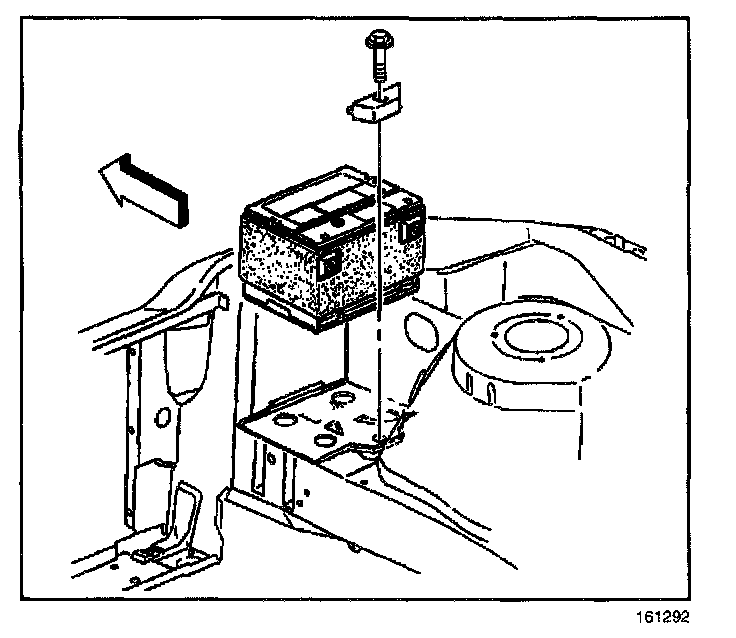 161292