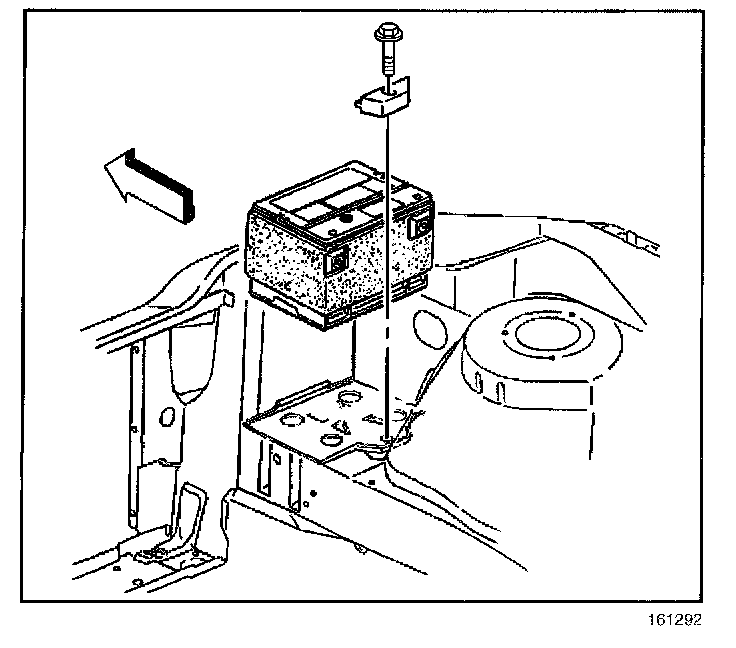 161292