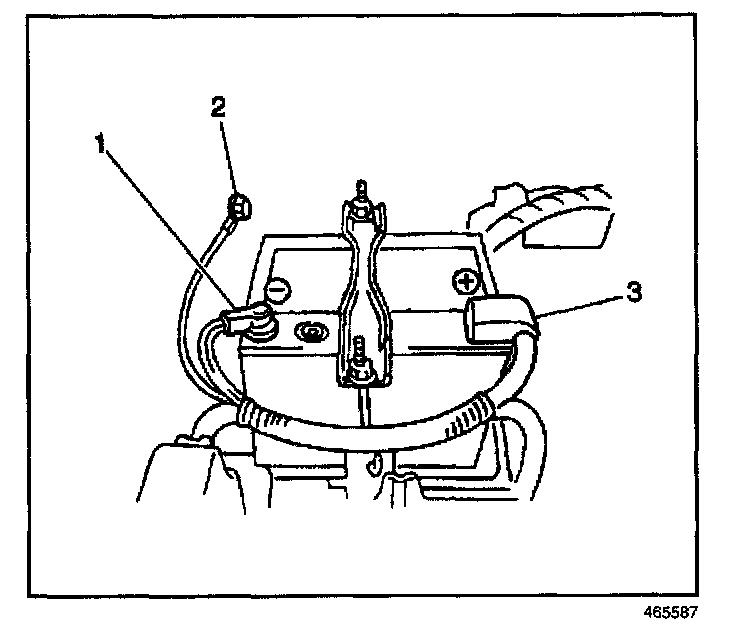 2
1
3
465587