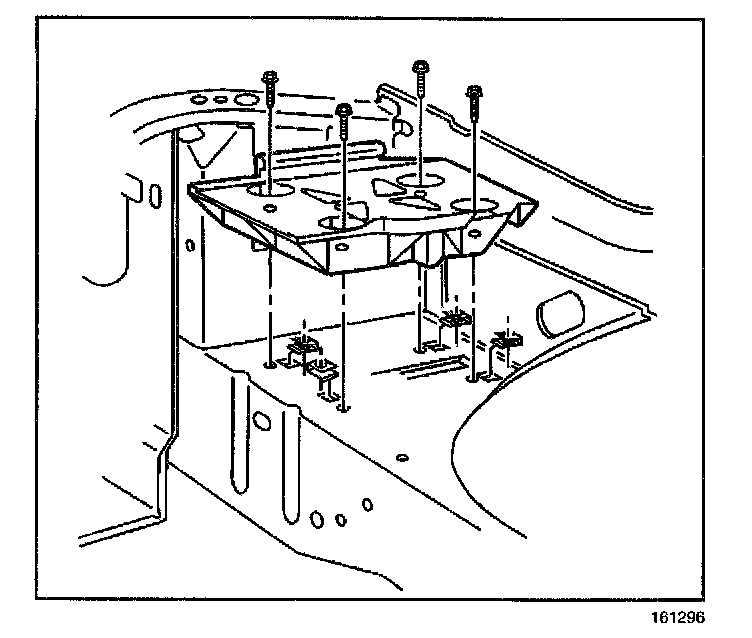 161296