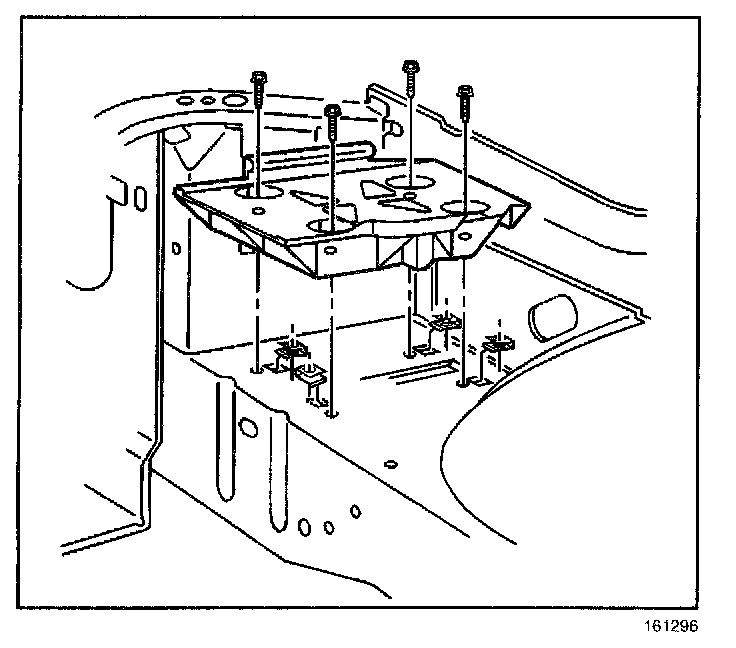 161296