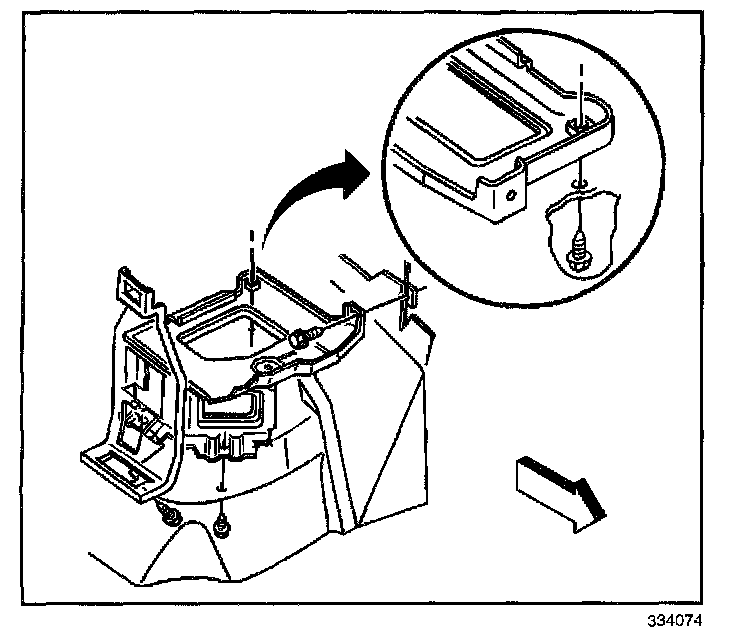 334074