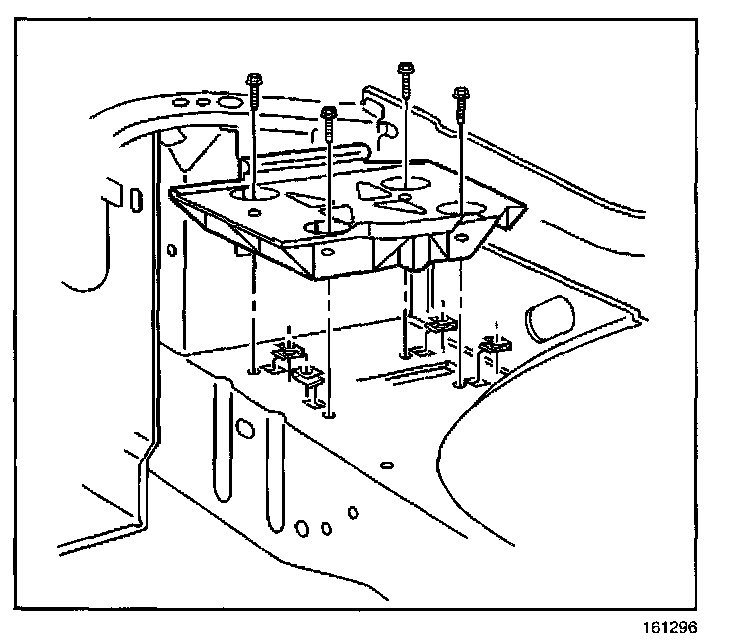 161296