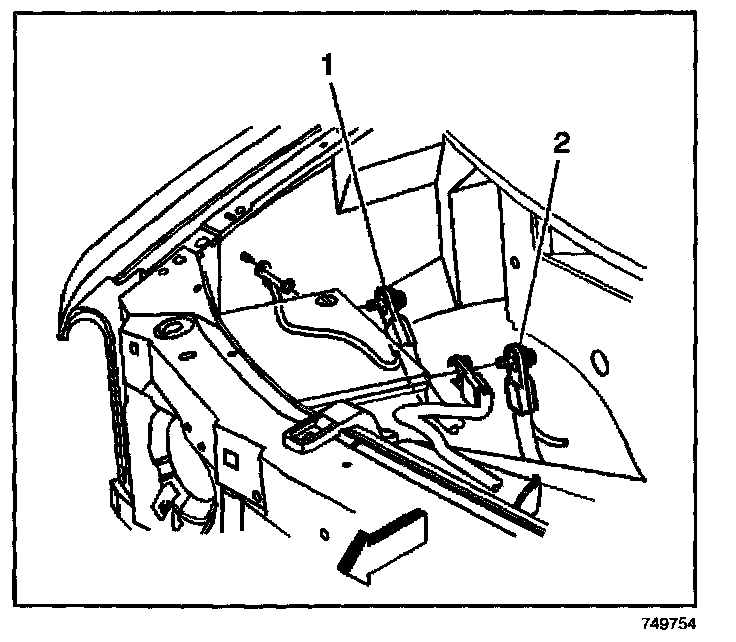 1

2

749754