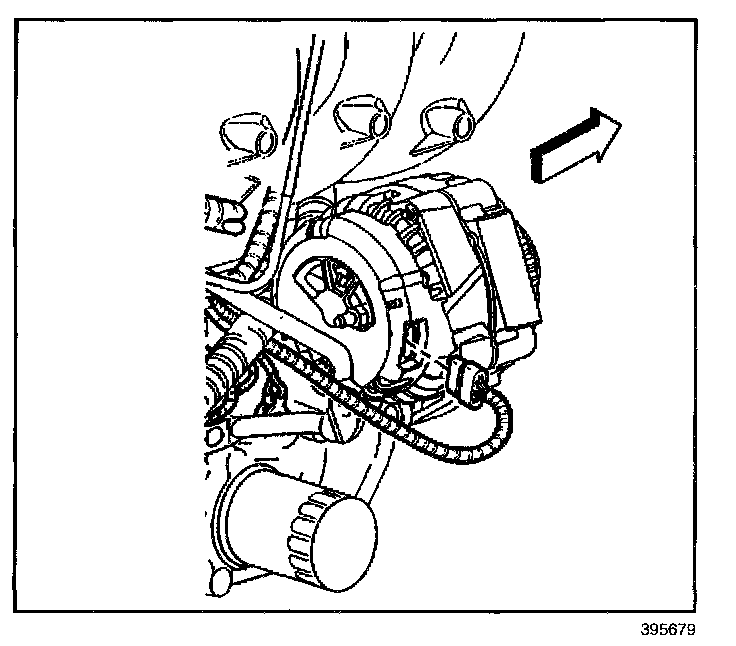 395679