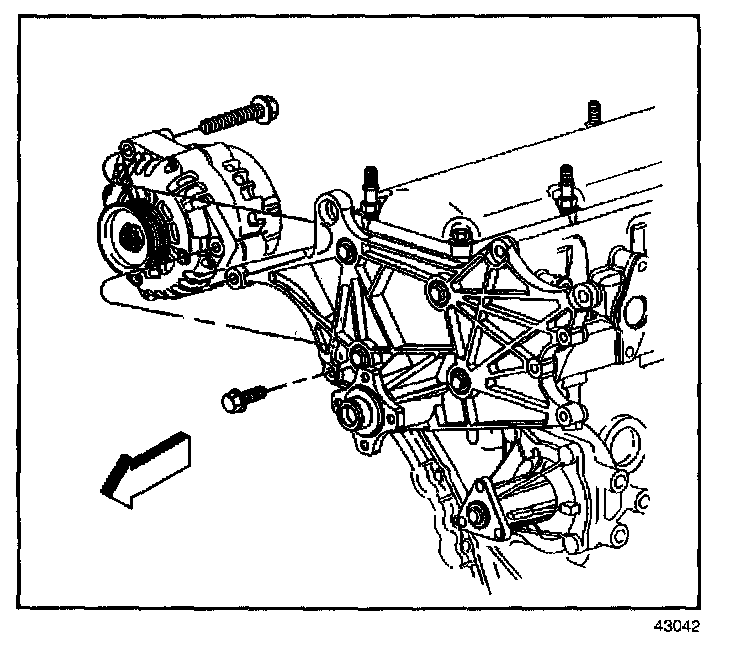 43042