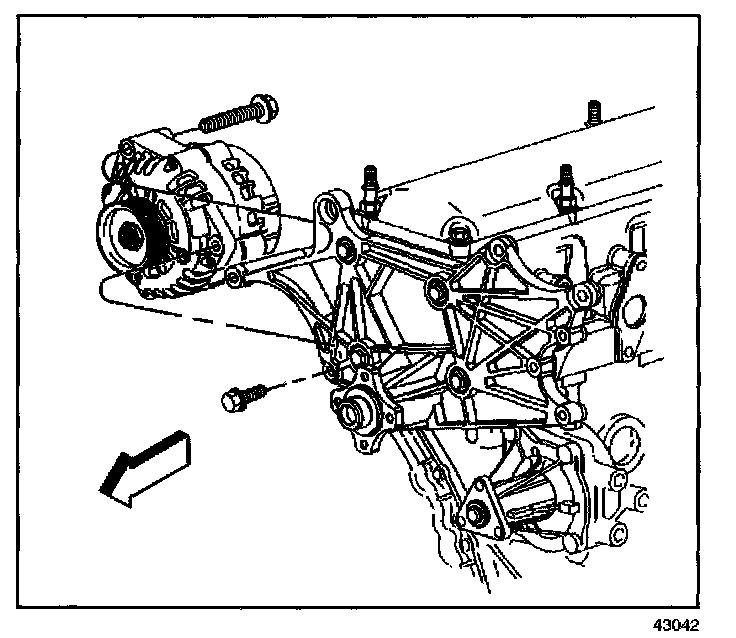 43042