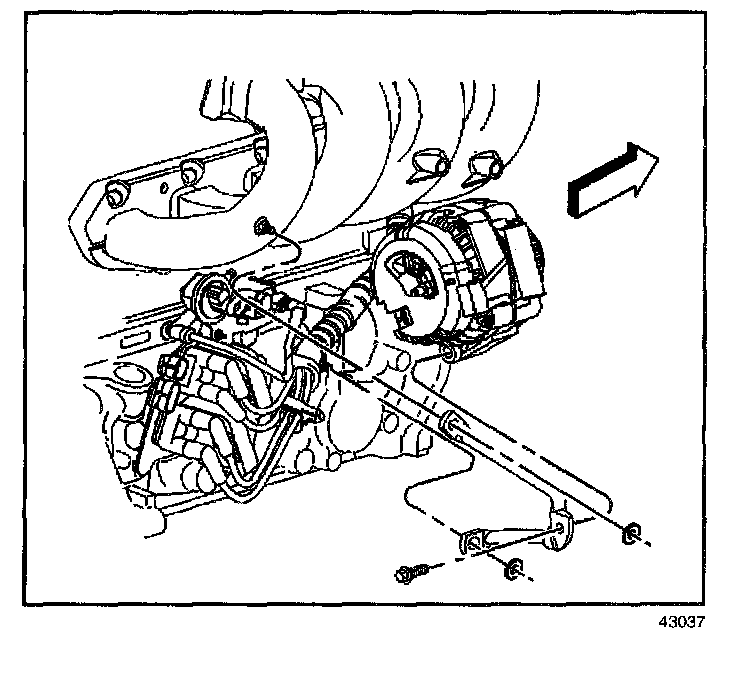 43037