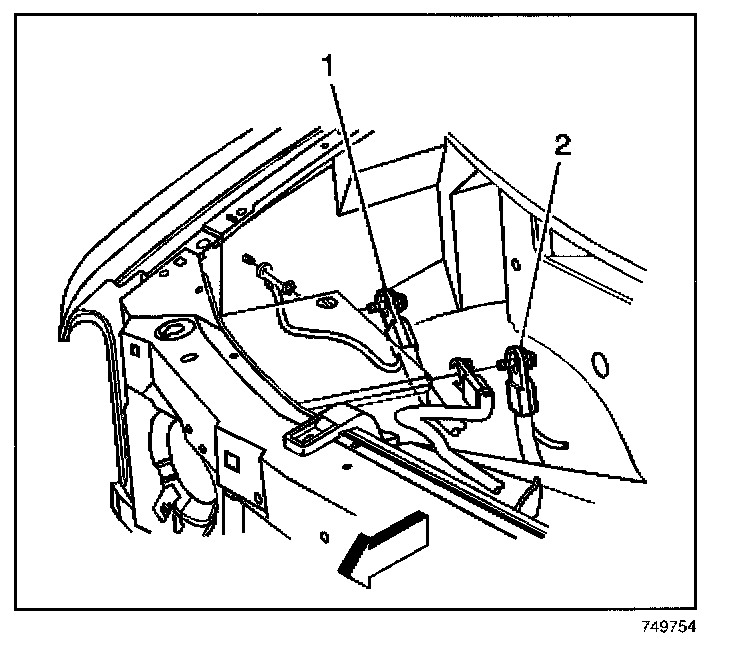 1

2

749754