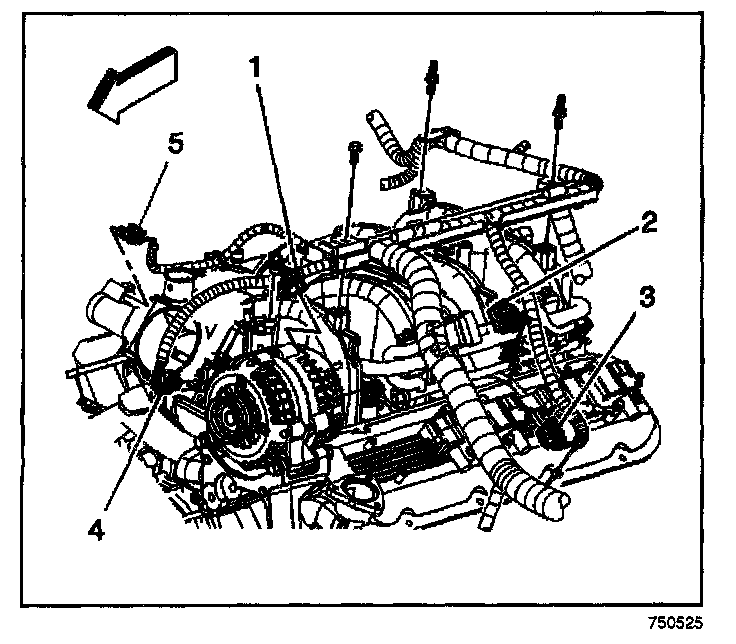 1
5
2
3
4
750525