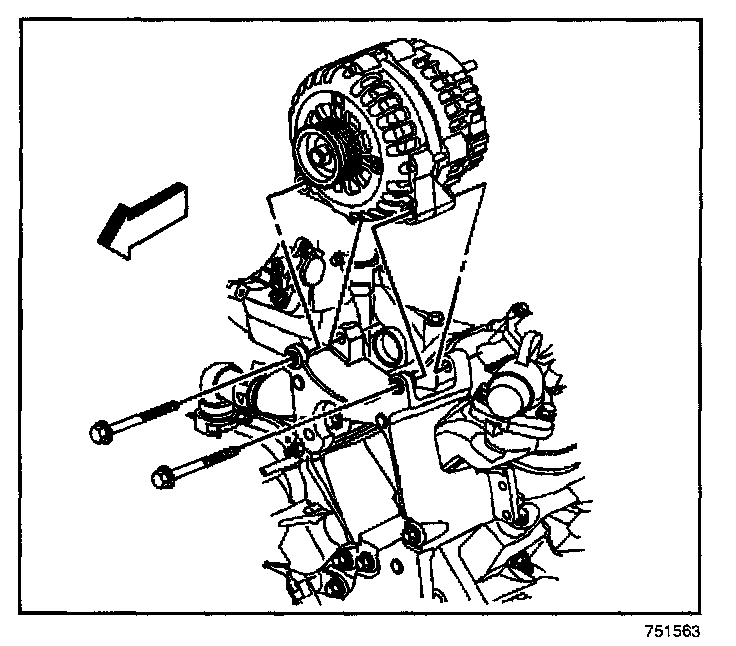 751563