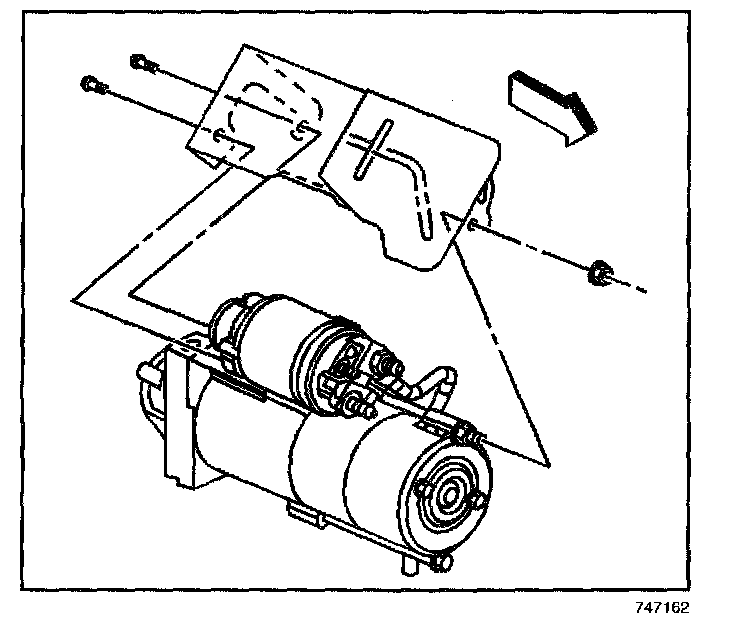 747162