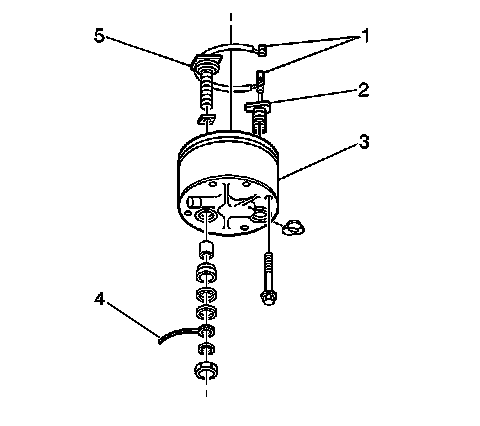 5
1
2
3
4