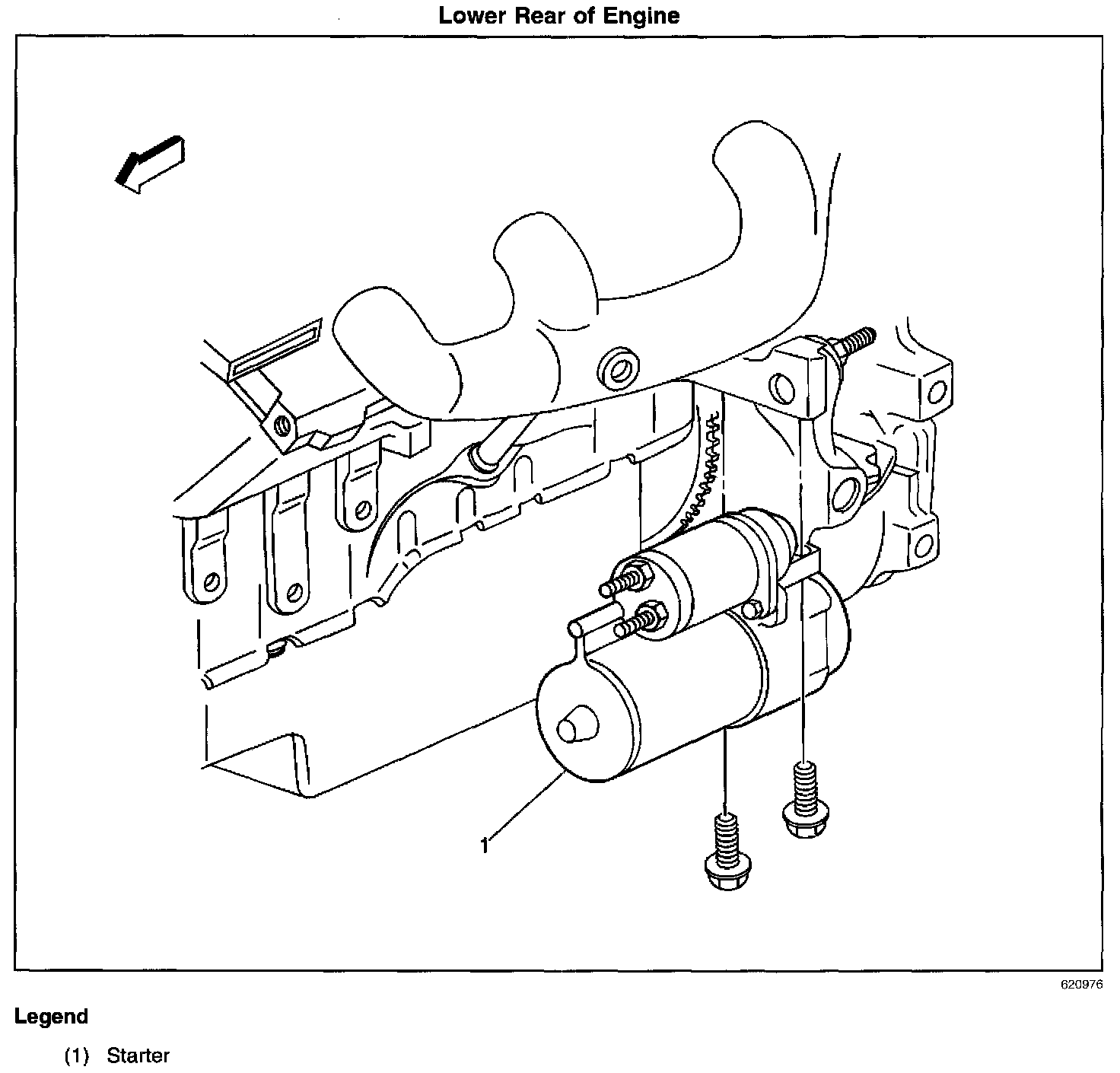 Lower Rear of Engine

1

620976

Legend

(1) Starter