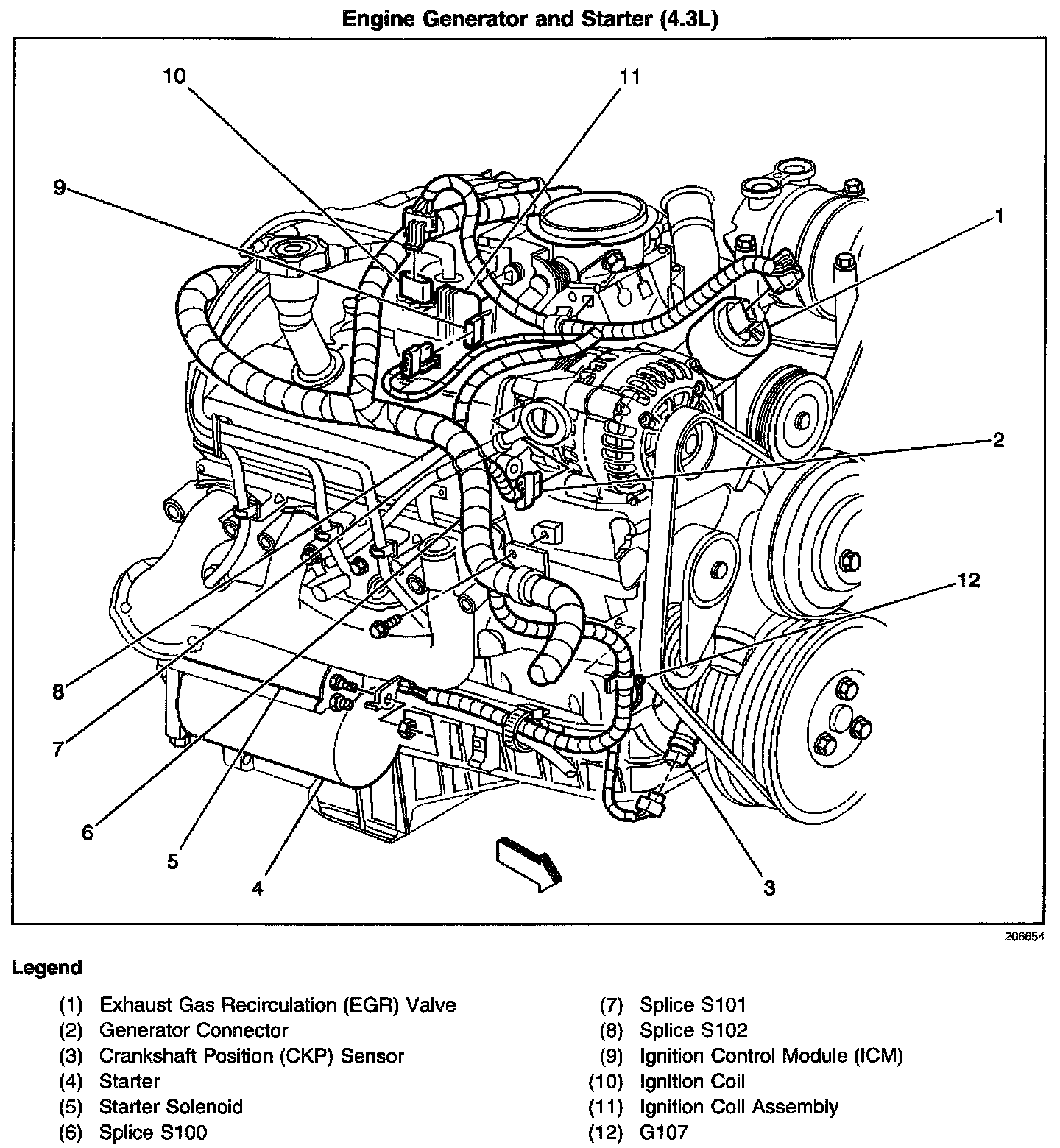 Engine Generator and Starter (4.3L)

10
11
9
1
2
12
8
7
6
5
4
3

206654

Legend

(1) Exhaust Gas Recirculation (EGR) Valve
(2) Generator Connector
(3) Crankshaft Position (CKP) Sensor
(4) Starter
(5) Starter Solenoid
(6) Splice S100

(7) Splice S101
(8) Splice S102
(9) Ignition Control Module (ICM)
(10) Ignition Coil
(11) Ignition Coil Assembly
(12) G107