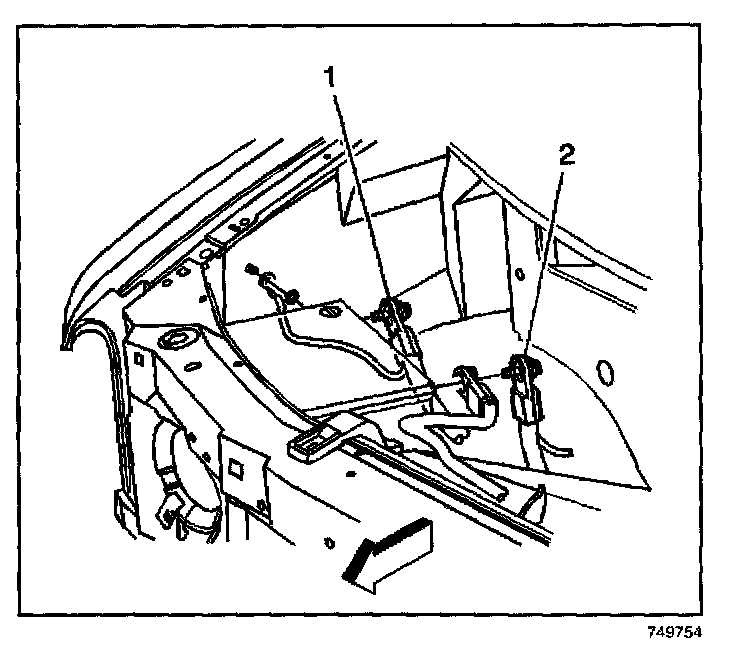 1

2

749754