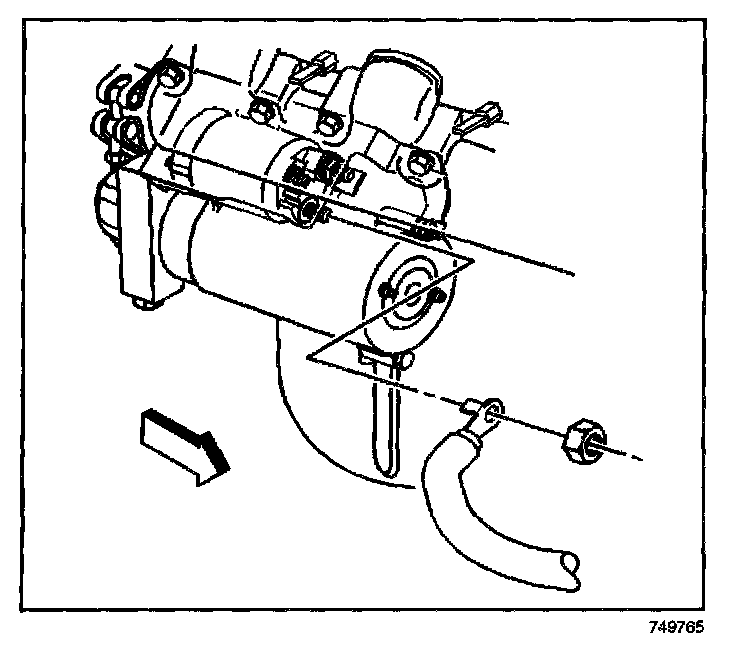 749765