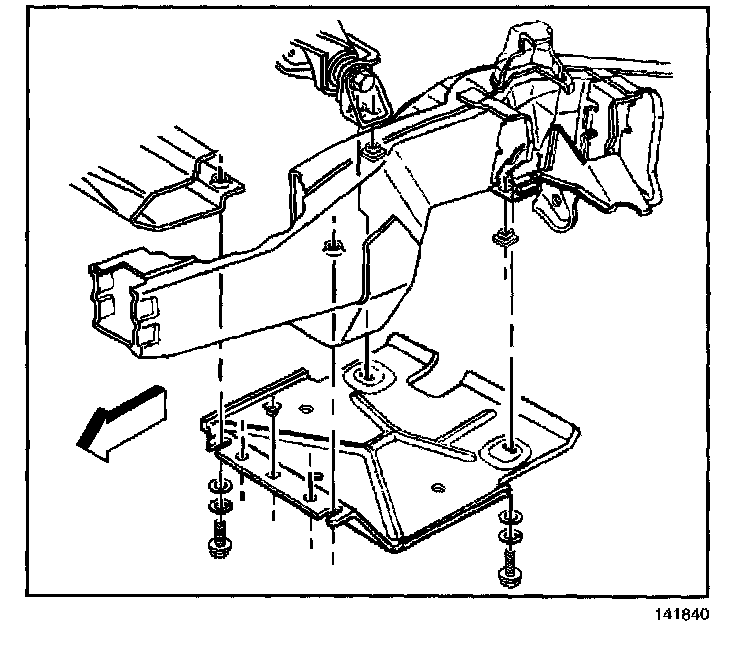 141840