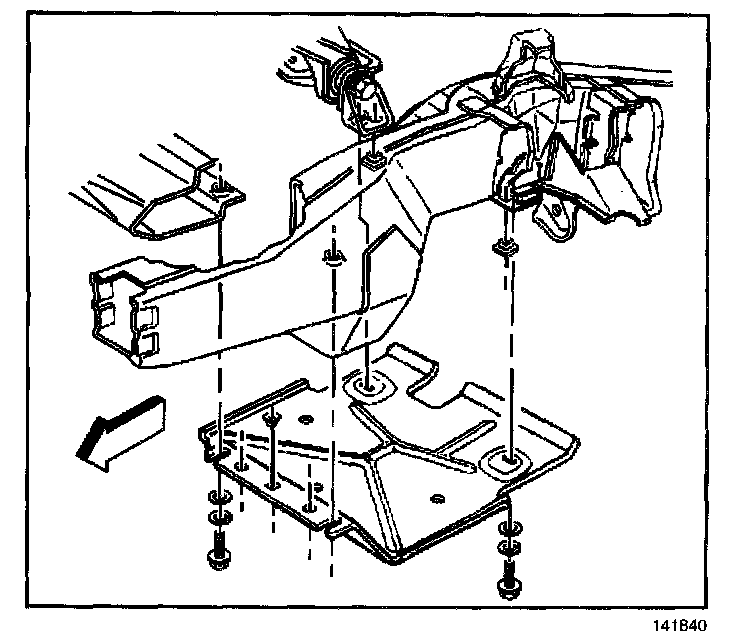 141840