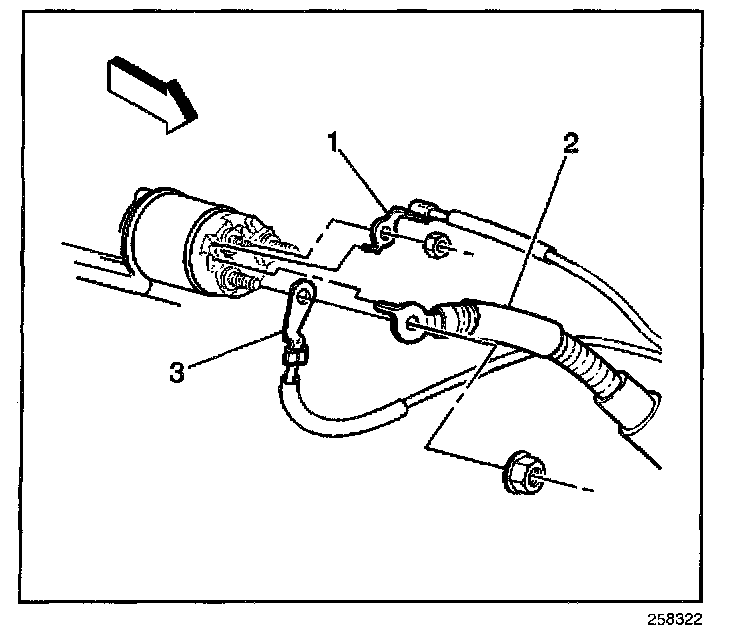 1
2
3
258322