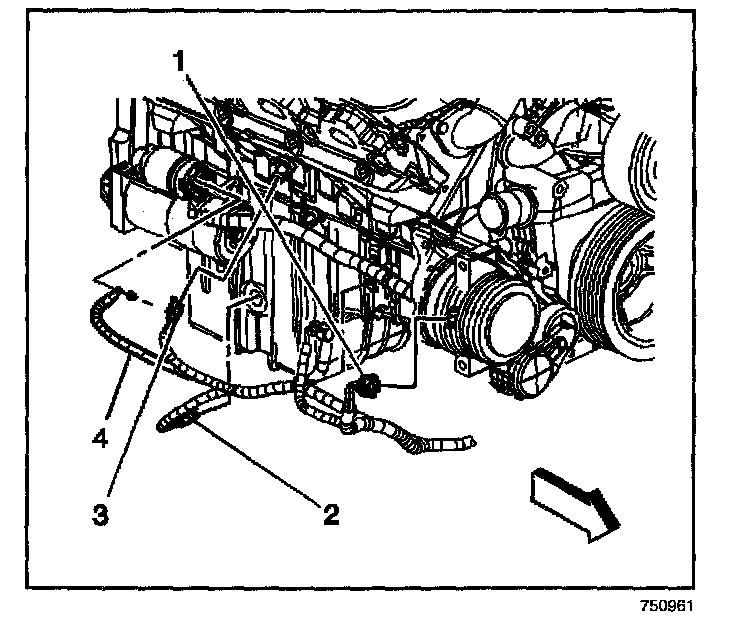 1

4

3

2

750961