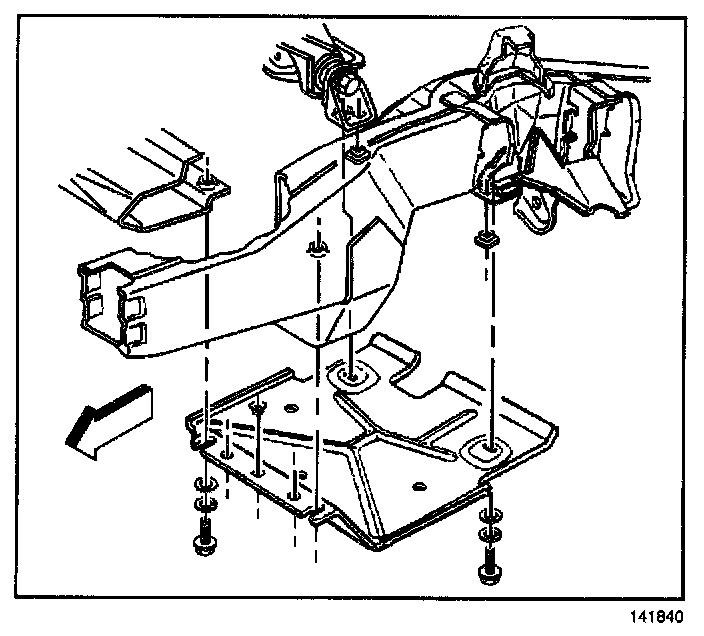 141840