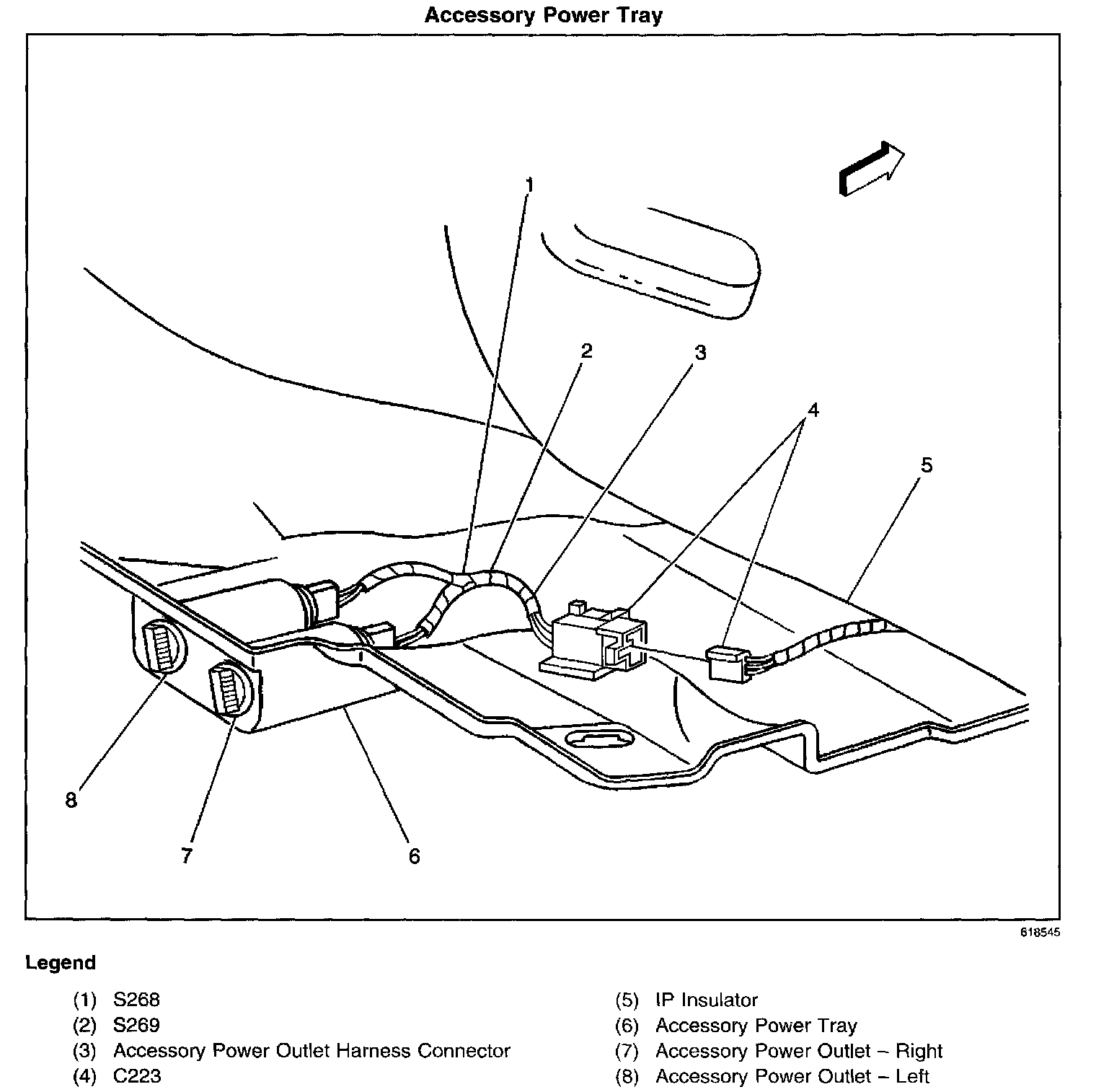 Accessory Power Tray

1

2

3

4

5

8

7

6

618545

Legend

(1) S268
(2) S269
(3) Accessory Power Outlet Harness Connector
(4) C223

(5) IP Insulator
(6) Accessory Power Tray
(7) Accessory Power Outlet – Right
(8) Accessory Power Outlet – Left