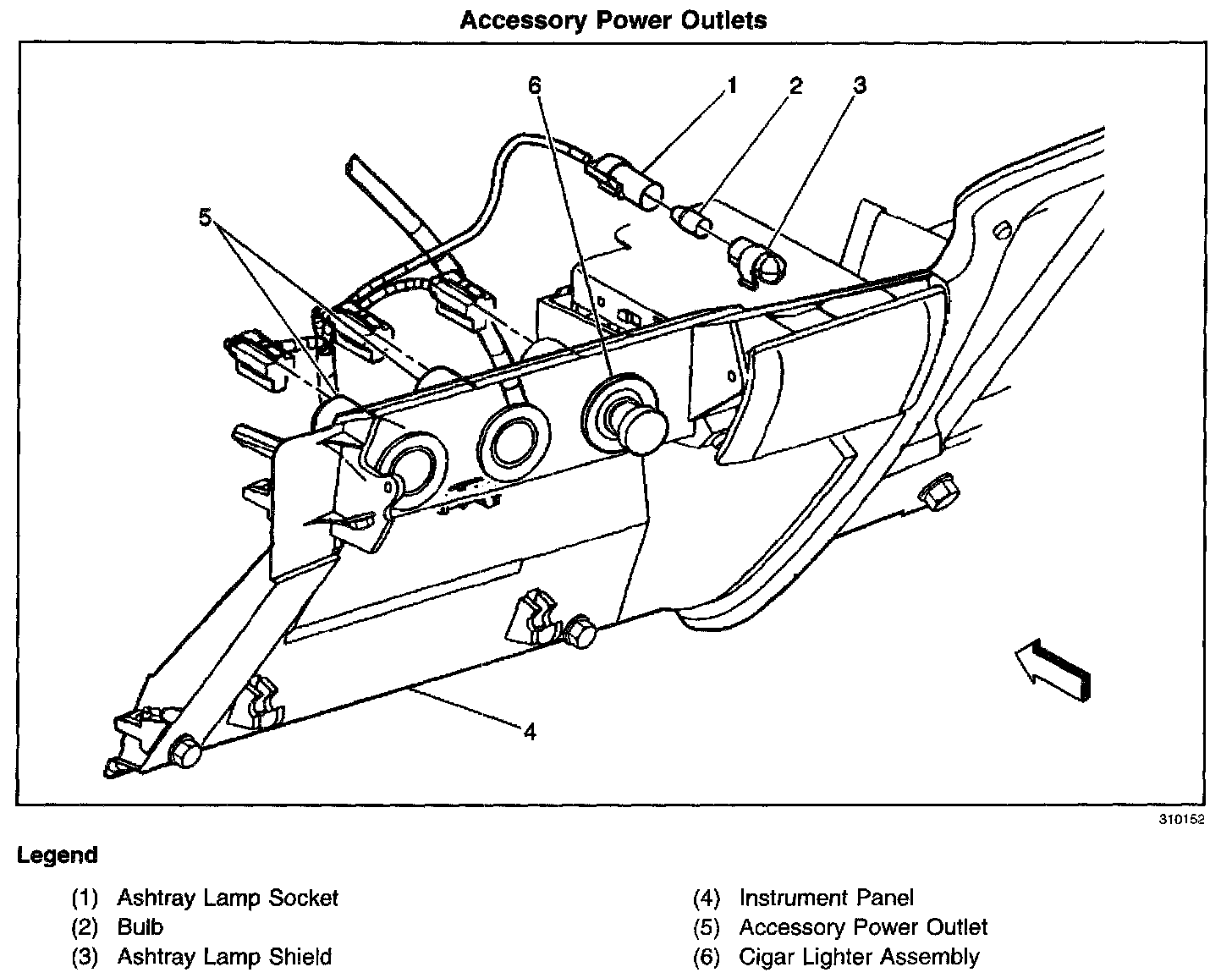 Accessory Power Outlets

6
1
2
3
5
4

310152

Legend

(1) Ashtray Lamp Socket
(2) Bulb
(3) Ashtray Lamp Shield

(4) Instrument Panel
(5) Accessory Power Outlet
(6) Cigar Lighter Assembly