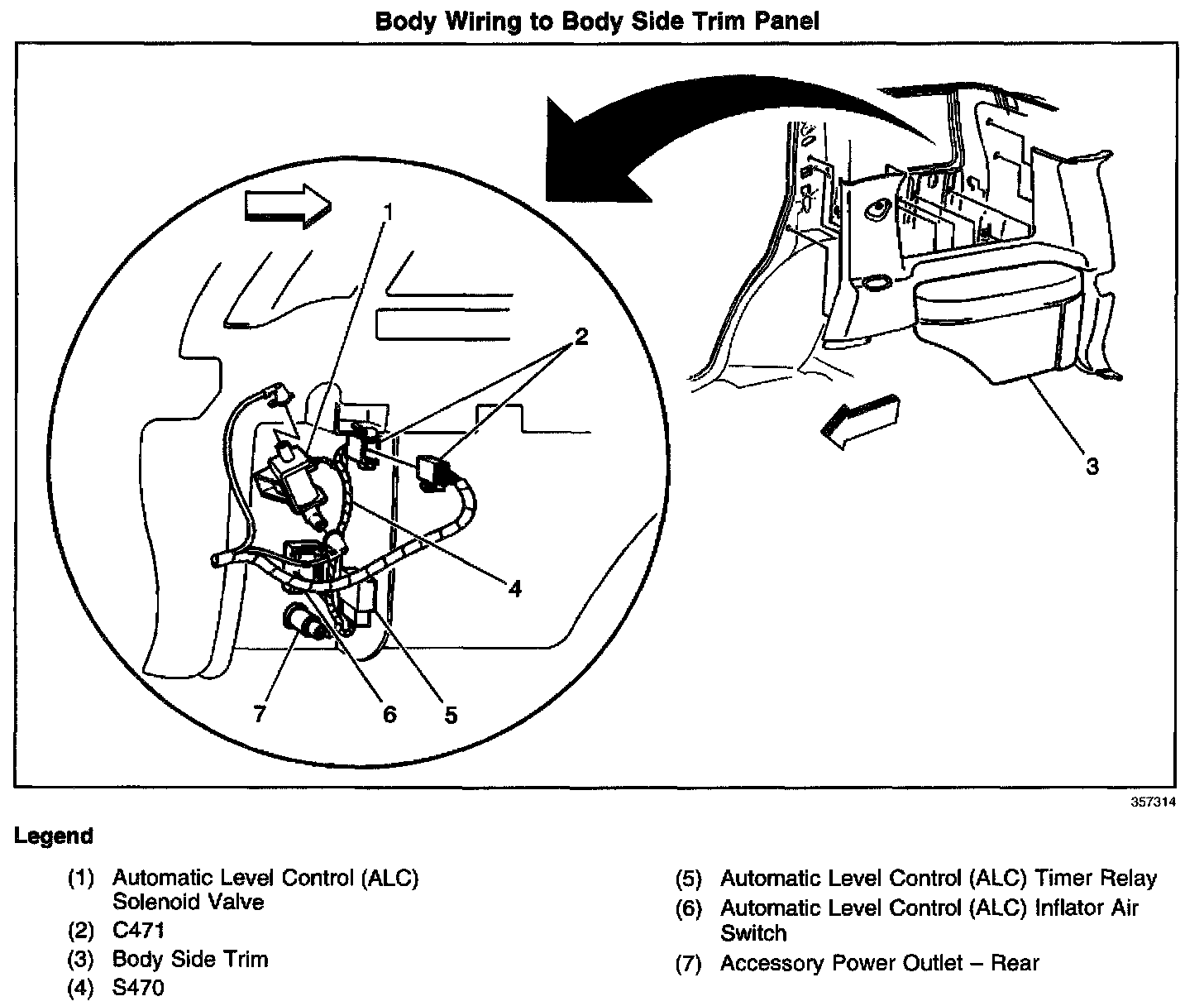 Body Wiring to Body Side Trim Panel

1
2
3
4
7
6
5

357314

Legend

(1) Automatic Level Control (ALC) Solenoid Valve
(2) C471
(3) Body Side Trim
(4) S470

(5) Automatic Level Control (ALC) Timer Relay
(6) Automatic Level Control (ALC) Inflator Air Switch
(7) Accessory Power Outlet – Rear