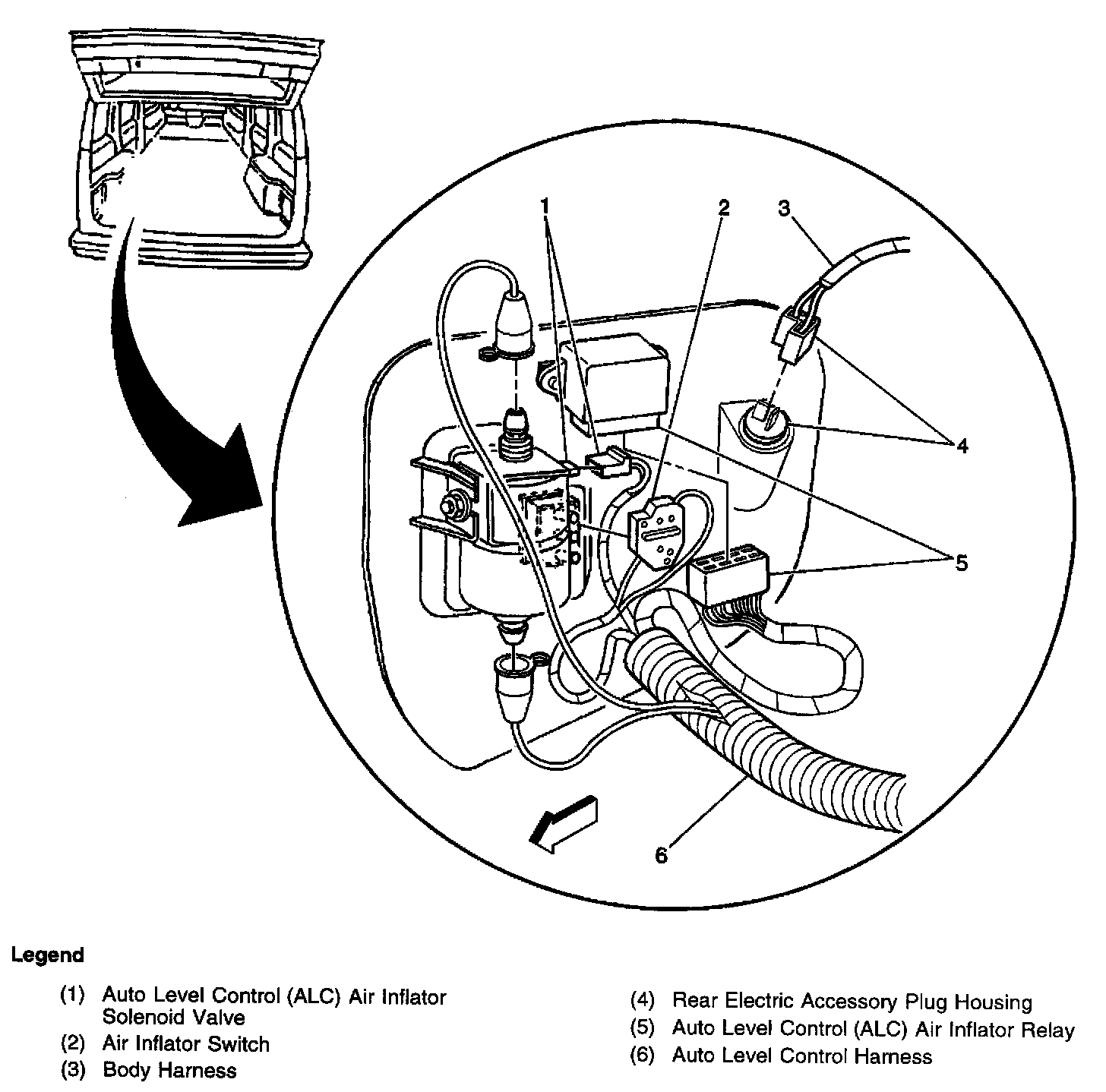 1
2
3
4
5
6

Legend

(1) Auto Level Control (ALC) Air Inflator Solenoid Valve
(2) Air Inflator Switch
(3) Body Harness

(4) Rear Electric Accessory Plug Housing
(5) Auto Level Control (ALC) Air Inflator Relay
(6) Auto Level Control Harness