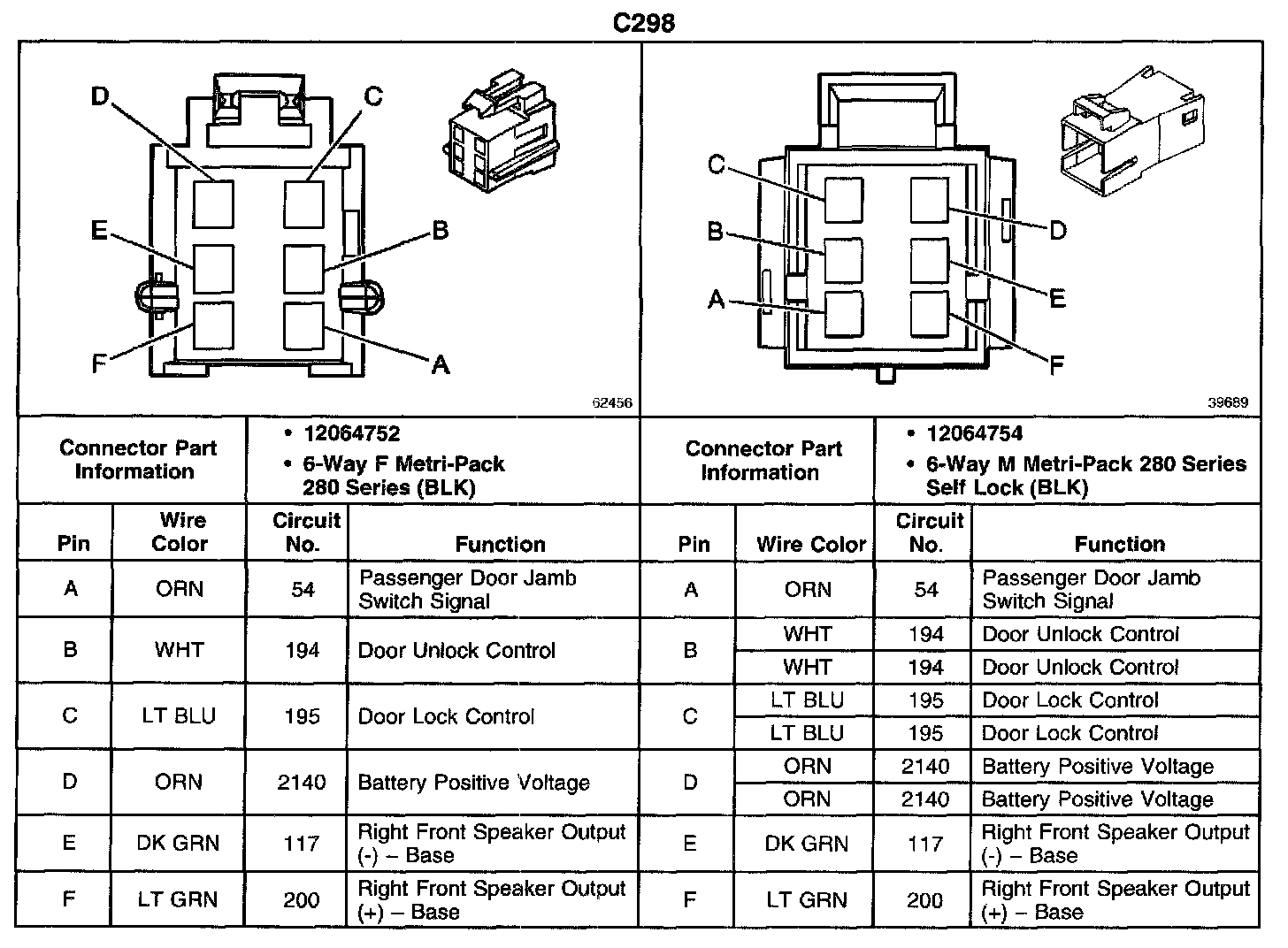 C298

D C E B F A

62456

C B A D E F

39689

| Connector Part Information | • 12064752 • 6-Way F Metri-Pack 280 Series (BLK) |
|---|---|

| Pin | Wire Color | Circuit No. | Function |
|---|---|---|---|
| A | ORN | 54 | Passenger Door Jamb Switch Signal |
| B | WHT | 194 | Door Unlock Control |
| C | LT BLU | 195 | Door Lock Control |
| D | ORN | 2140 | Battery Positive Voltage |
| E | DK GRN | 117 | Right Front Speaker Output (-) – Base |
| F | LT GRN | 200 | Right Front Speaker Output (+) – Base |

| Connector Part Information | • 12064754 • 6-Way M Metri-Pack 280 Series Self Lock (BLK) |
|---|---|

| Pin | Wire Color | Circuit No. | Function |
|---|---|---|---|
| A | ORN | 54 | Passenger Door Jamb Switch Signal |
| B | WHT | 194 | Door Unlock Control |
|  | WHT | 194 | Door Unlock Control |
| C | LT BLU | 195 | Door Lock Control |
|  | LT BLU | 195 | Door Lock Control |
| D | ORN | 2140 | Battery Positive Voltage |
|  | ORN | 2140 | Battery Positive Voltage |
| E | DK GRN | 117 | Right Front Speaker Output (-) – Base |
| F | LT GRN | 200 | Right Front Speaker Output (+) – Base |