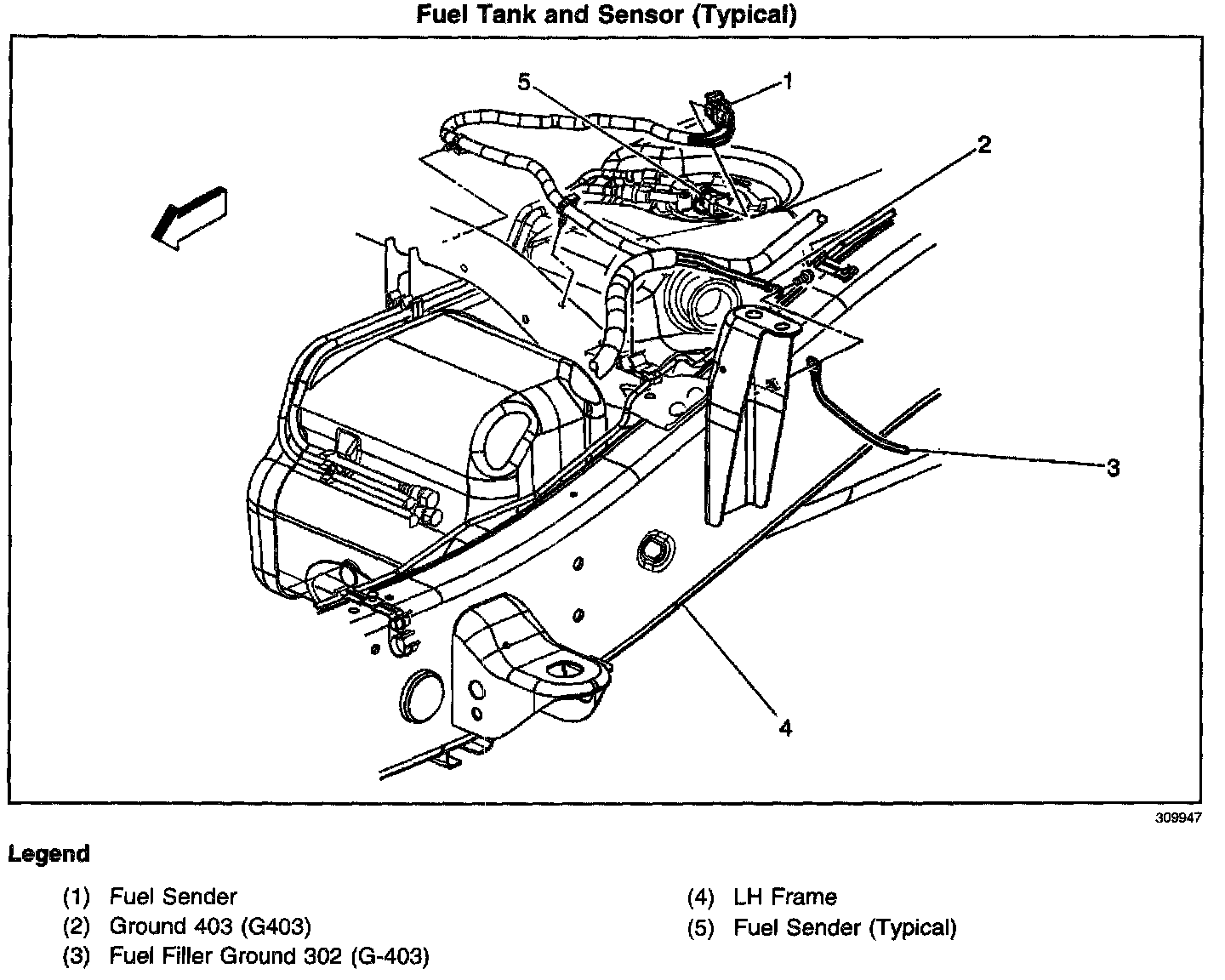 Fuel Tank and Sensor (Typical)

5

1

2

3

4

309947

Legend

(1) Fuel Sender
(2) Ground 403 (G403)
(3) Fuel Filler Ground 302 (G-403)

(4) LH Frame
(5) Fuel Sender (Typical)