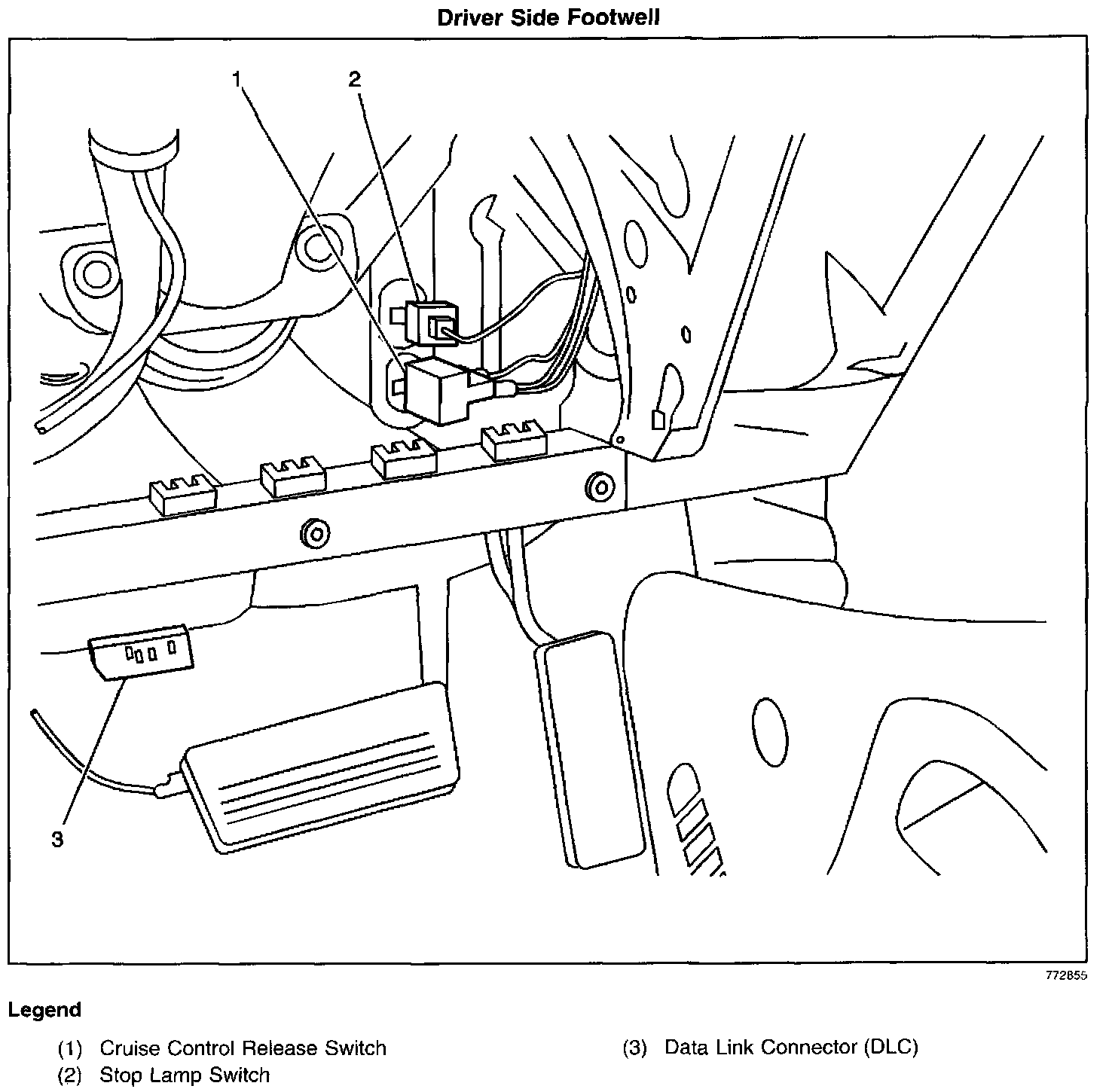 Driver Side Footwell

1

2

3

772855

Legend

(1) Cruise Control Release Switch

(2) Stop Lamp Switch

(3) Data Link Connector (DLC)