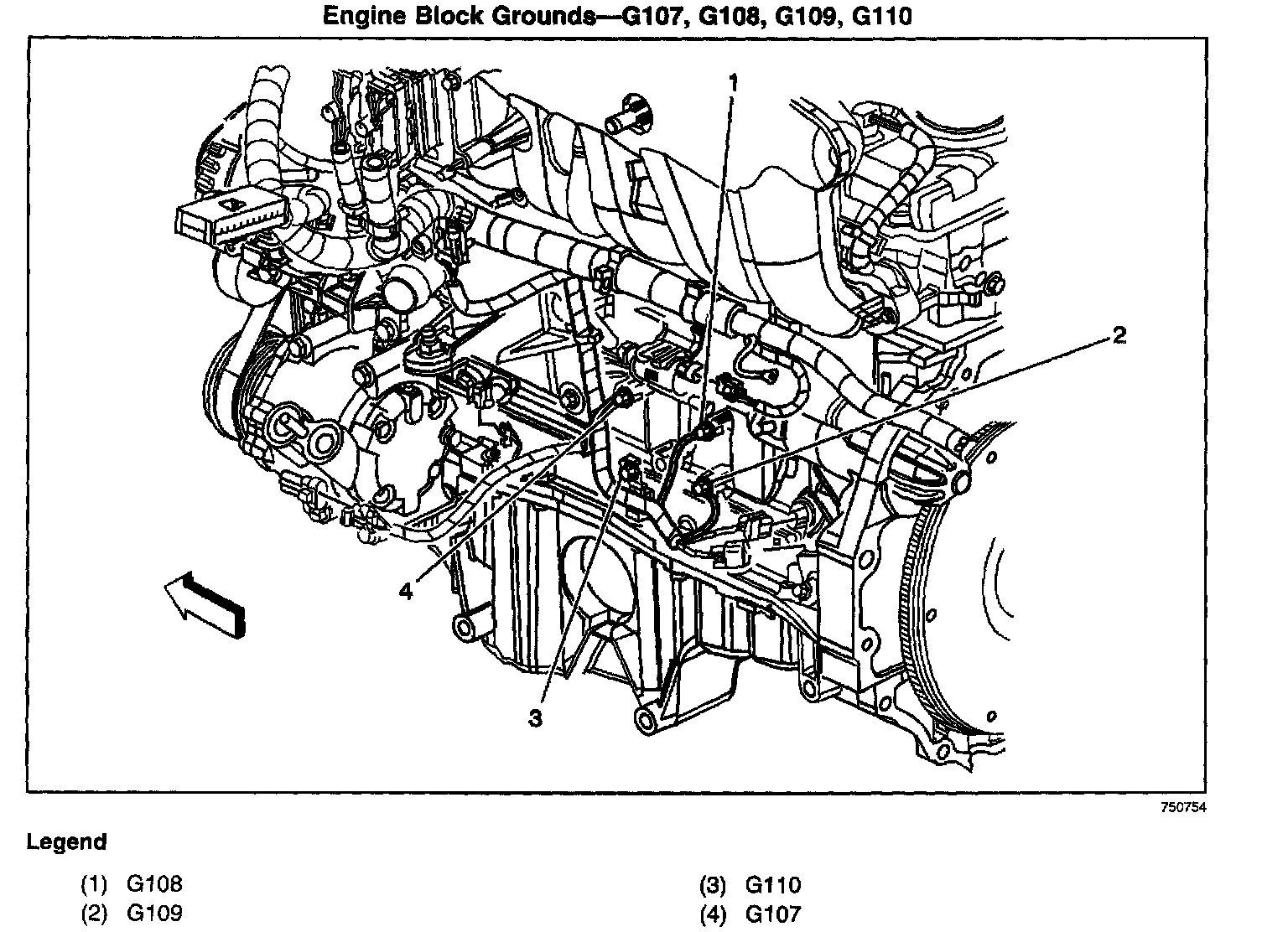 Engine Block Grounds—G107, G108, G109, G110

1

2

4

3

750754

Legend

(1) G108
(2) G109

(3) G110
(4) G107