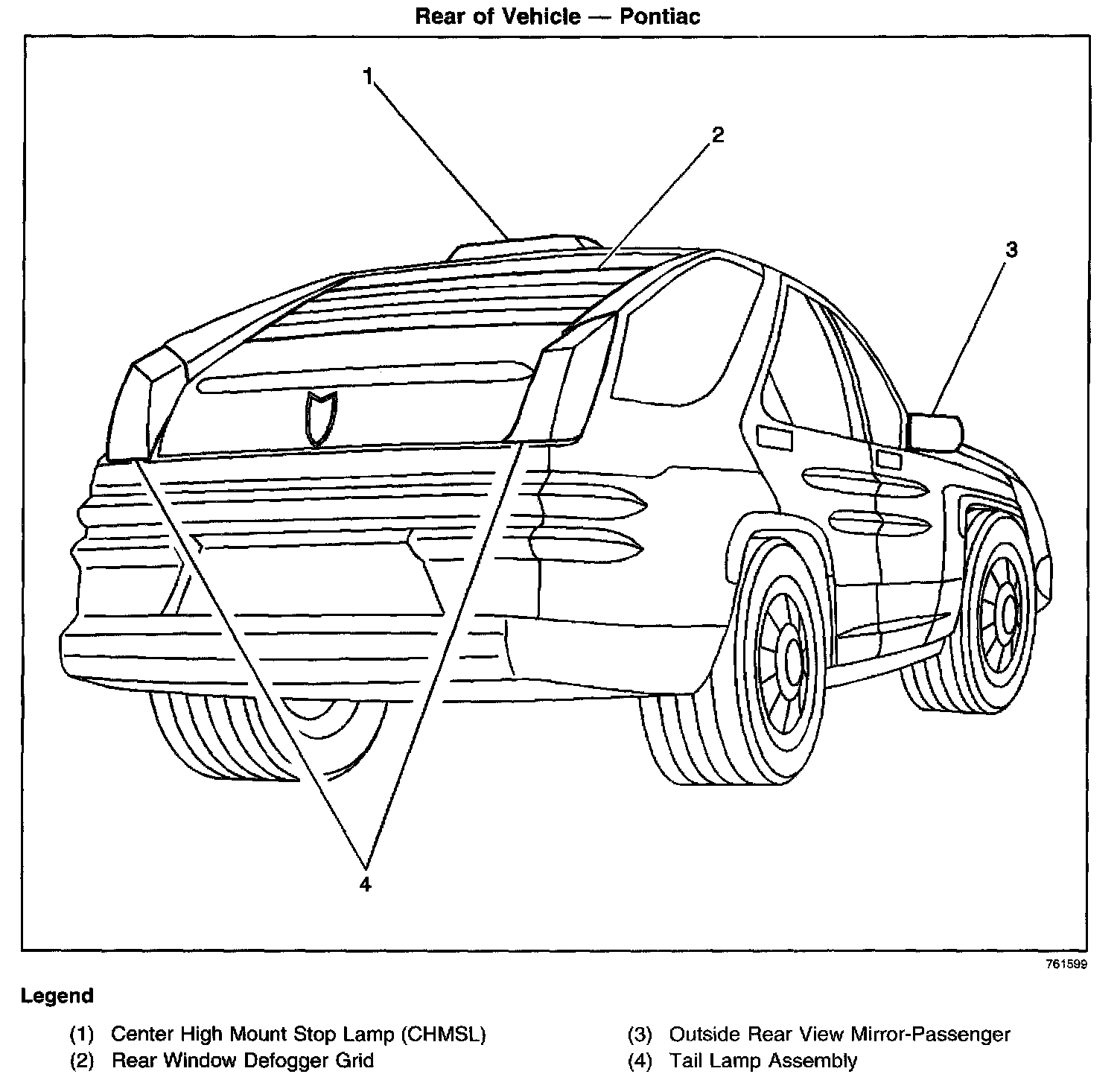 Rear of Vehicle — Pontiac

1

2

3

4

761599

Legend

(1) Center High Mount Stop Lamp (CHMSL)
(2) Rear Window Defogger Grid

(3) Outside Rear View Mirror-Passenger
(4) Tail Lamp Assembly