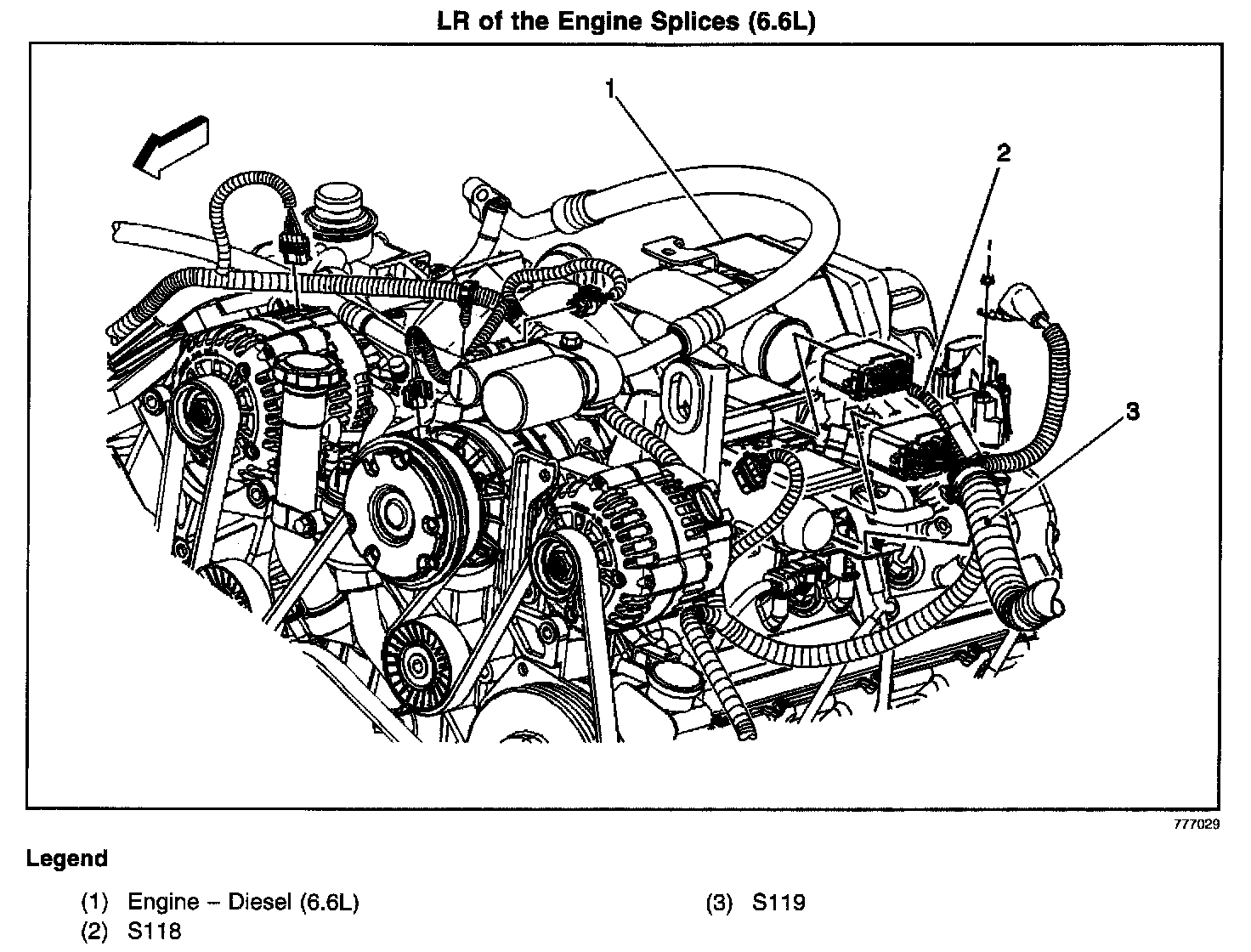 LR of the Engine Splices (6.6L)

1

2

3

777029

Legend

(1) Engine – Diesel (6.6L)
(2) S118

(3) S119