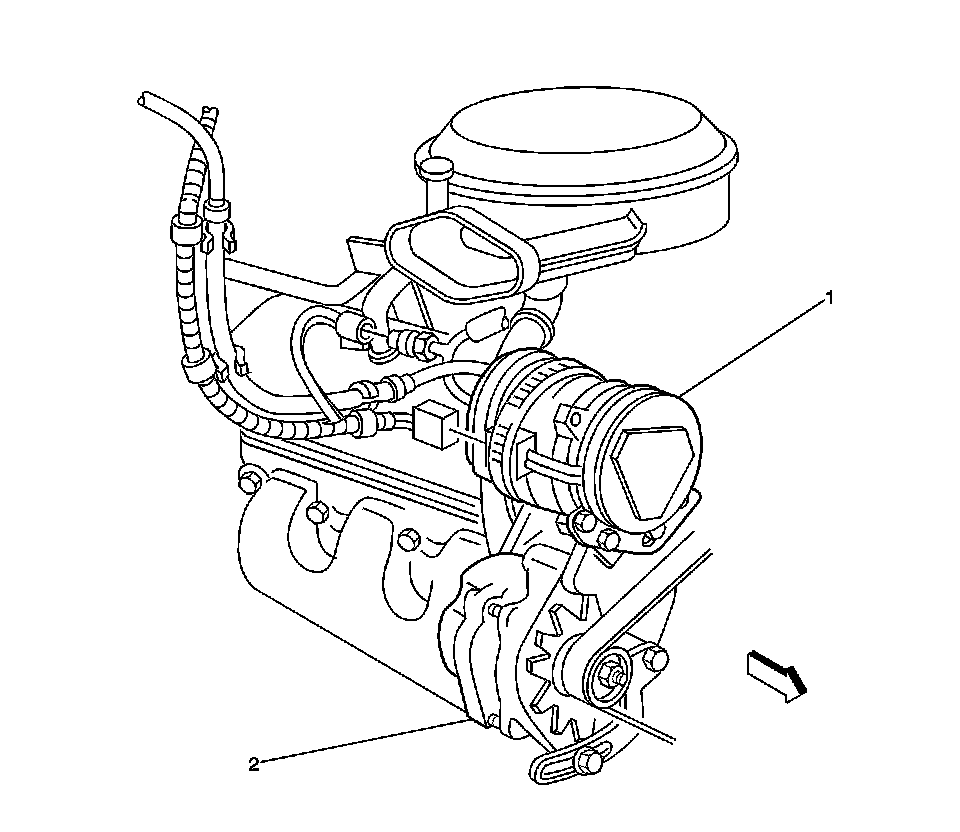 1

2