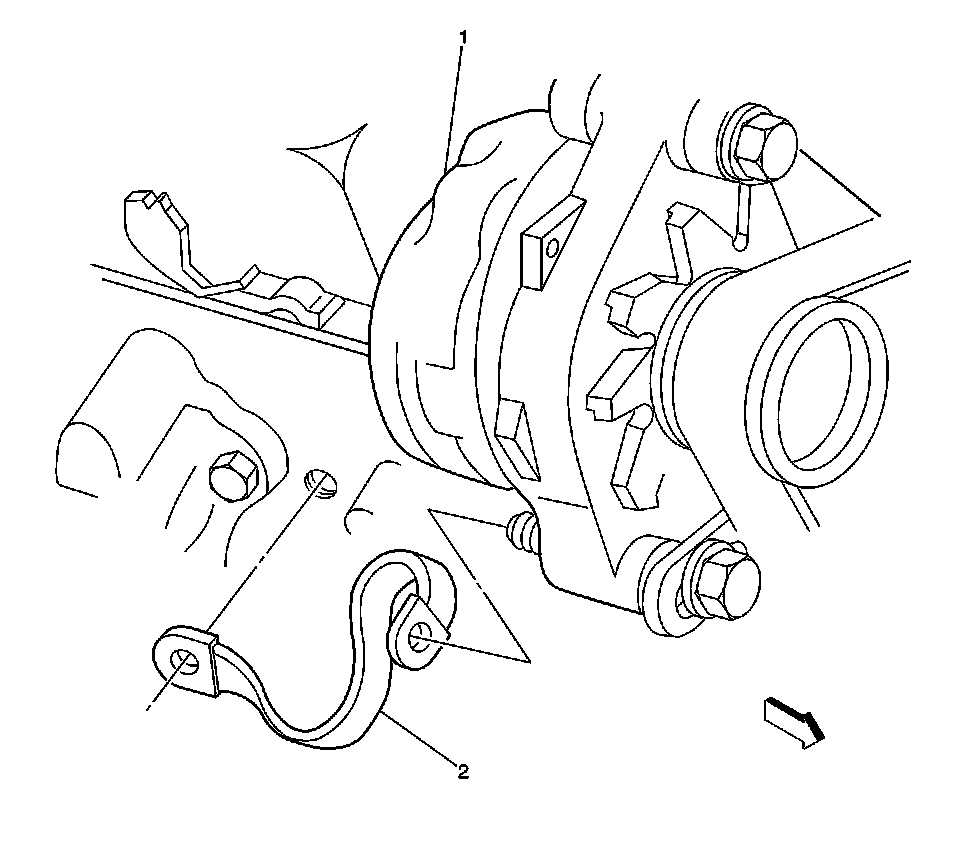 1
2