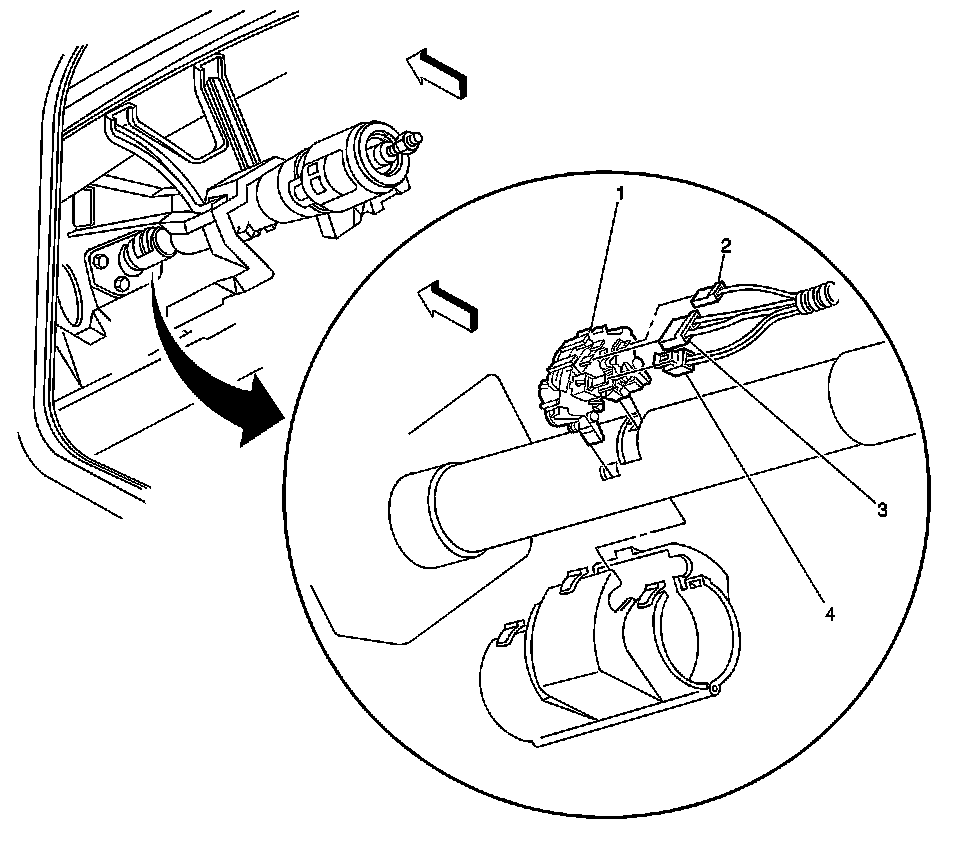 1
2
3
4