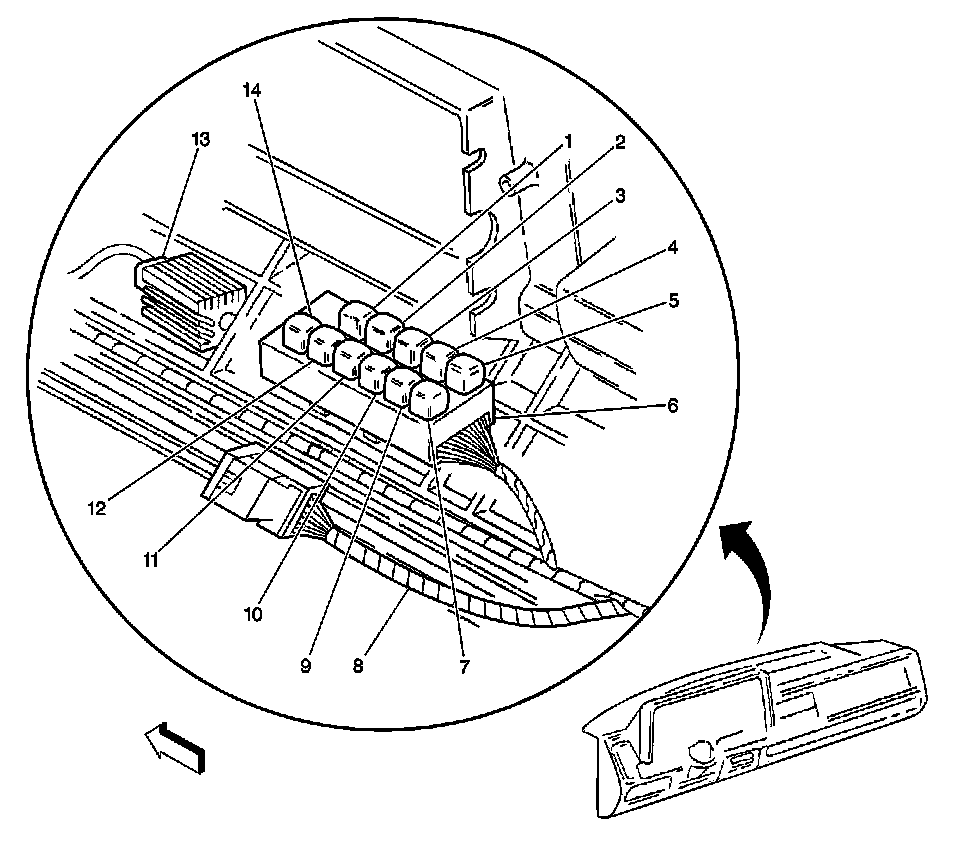 14
13
1
2
3
4
5
6
12
11
10
9
8
7