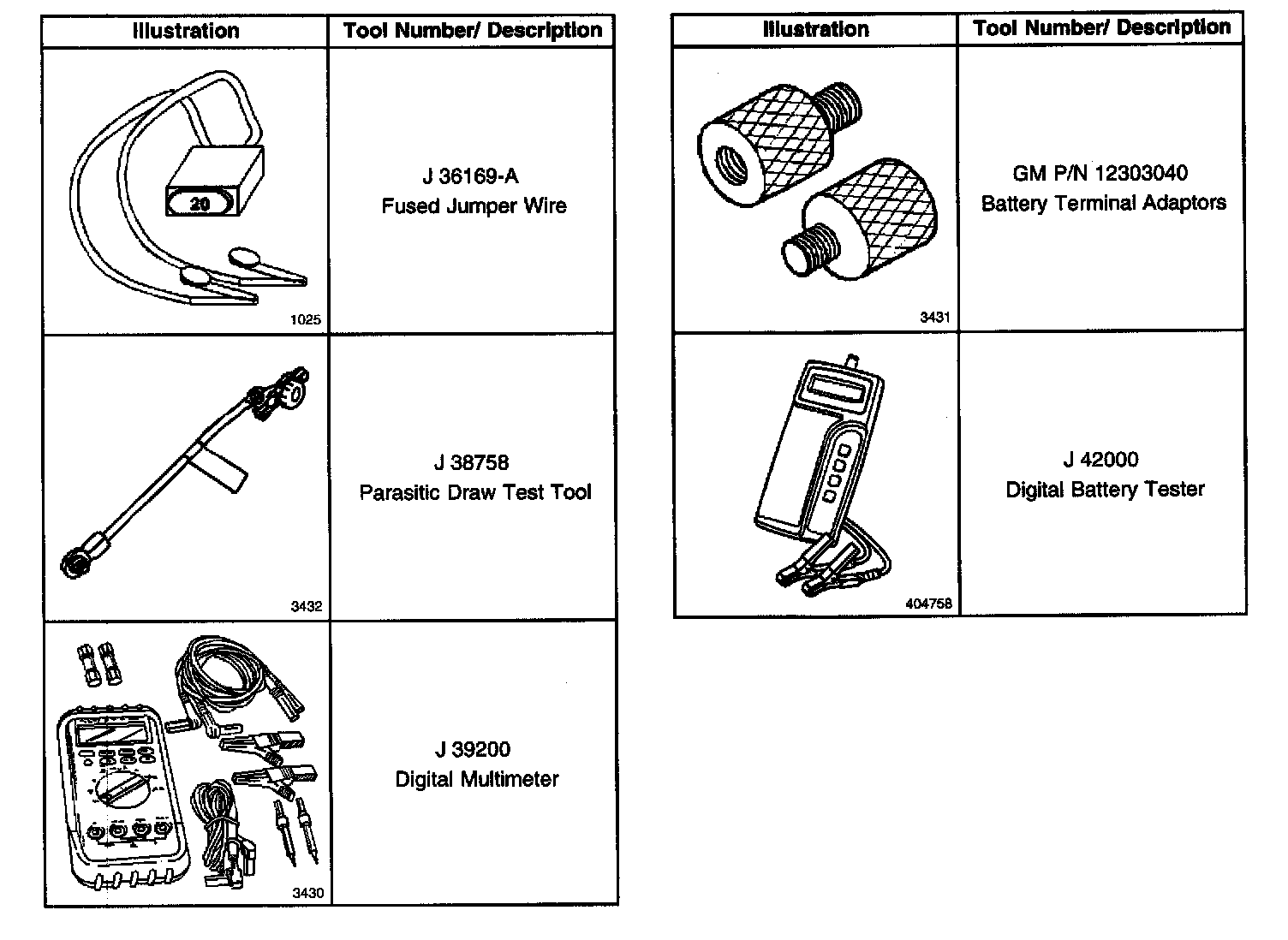 | Illustration | Tool Number/ Description |
|---|---|
| 20 1025 | J 36169-A Fused Jumper Wire |
| 3432 | J 38758 Parasitic Draw Test Tool |
| 3430 | J 39200 Digital Multimeter |

| Illustration | Tool Number/ Description |
|---|---|
| 3431 | GM P/N 12303040 Battery Terminal Adaptors |
| 404758 | J 42000 Digital Battery Tester |